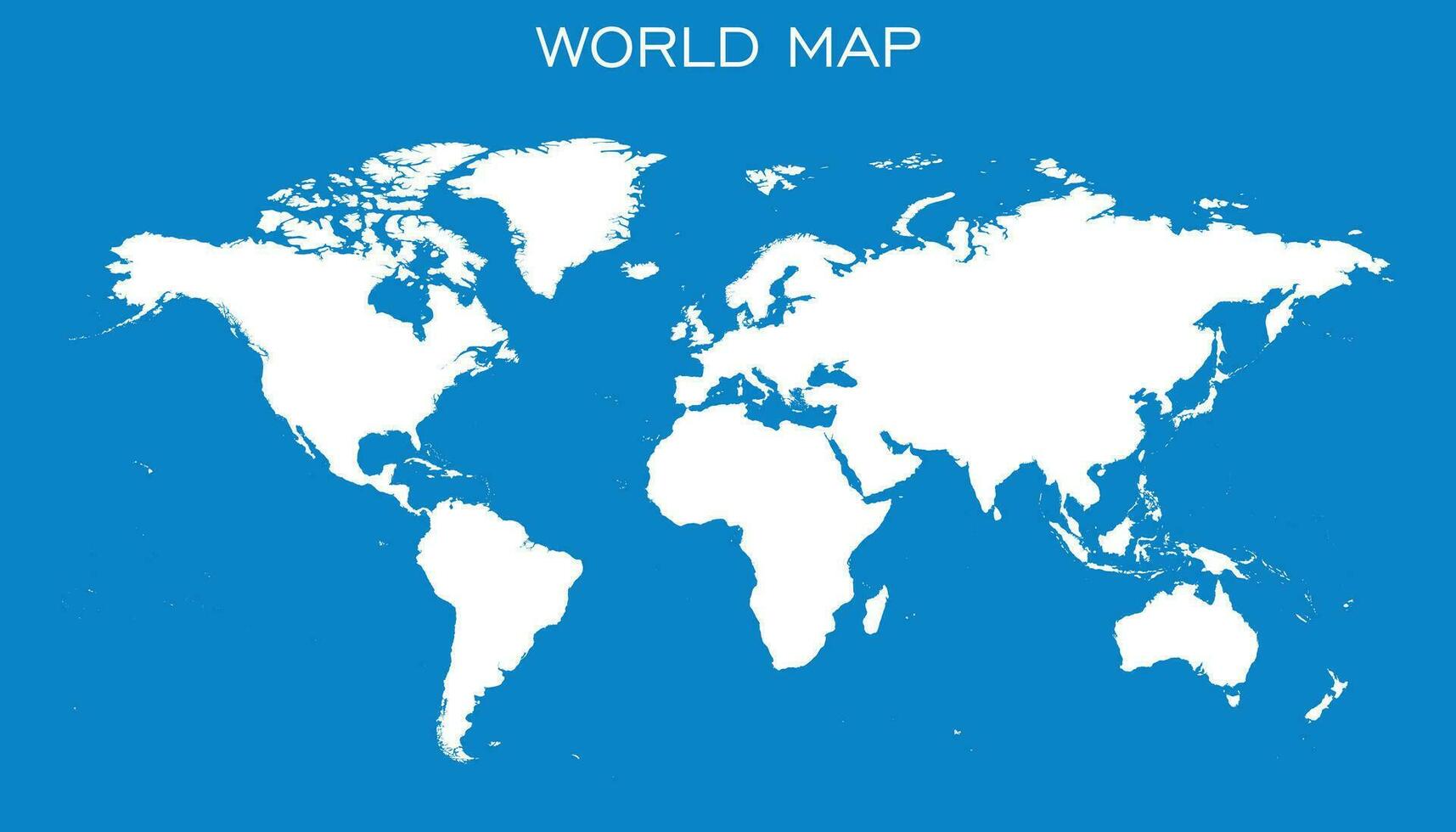 WORLD MAP