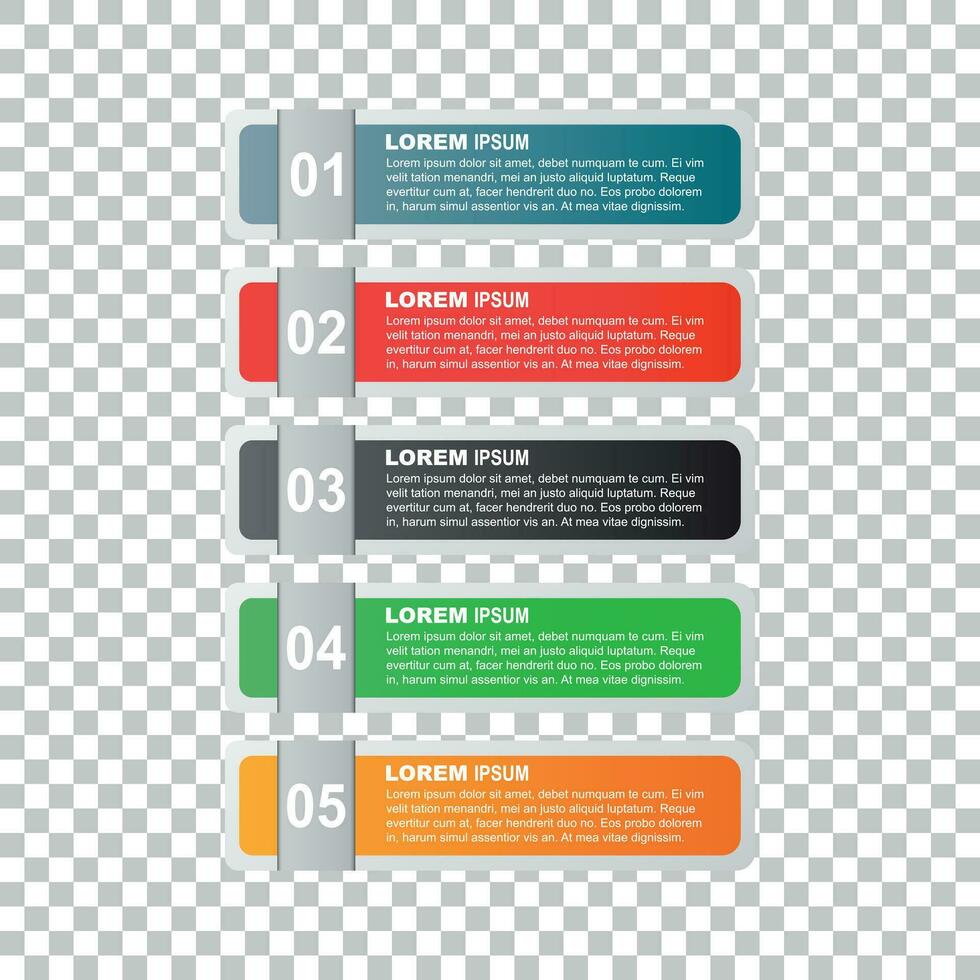 01

LOREM IPSUM
Lorem ipsum dolor sit amet, debet numquam te cum. Ei vim velit tation menandri, mei an justo aliquid luptatum. Reque evertitur cum at, facer hendrerit duo no. Eos probo dolorem in, harum simul assentior vis an. At mea vitae dignissim.

02

LOREM IPSUM
Lorem ipsum dolor sit amet, debet numquam te cum. Ei vim velit tation menandri, mei an justo aliquid luptatum. Reque evertitur cum at, facer hendrerit duo no. Eos probo dolorem in, harum simul assentior vis an. At mea vitae dignissim.

03

LOREM IPSUM
Lorem ipsum dolor sit amet, debet numquam te cum. Ei vim velit tation menandri, mei an justo aliquid luptatum. Reque evertitur cum at, facer hendrerit duo no. Eos probo dolorem in, harum simul assentior vis an. At mea vitae dignissim.

04

LOREM IPSUM
Lorem ipsum dolor sit amet, debet numquam te cum. Ei vim velit tation menandri, mei an justo aliquid luptatum. Reque evertitur cum at, facer hendrerit duo no. Eos probo dolorem in, harum simul assentior vis an. At mea vitae dignissim.

05

LOREM IPSUM
Lorem ipsum dolor sit amet, debet numquam te cum. Ei vim velit tation menandri, mei an justo aliquid luptatum. Reque evertitur cum at, facer hendrerit duo no. Eos probo dolorem in, harum simul assentior vis an. At mea vitae dignissim.