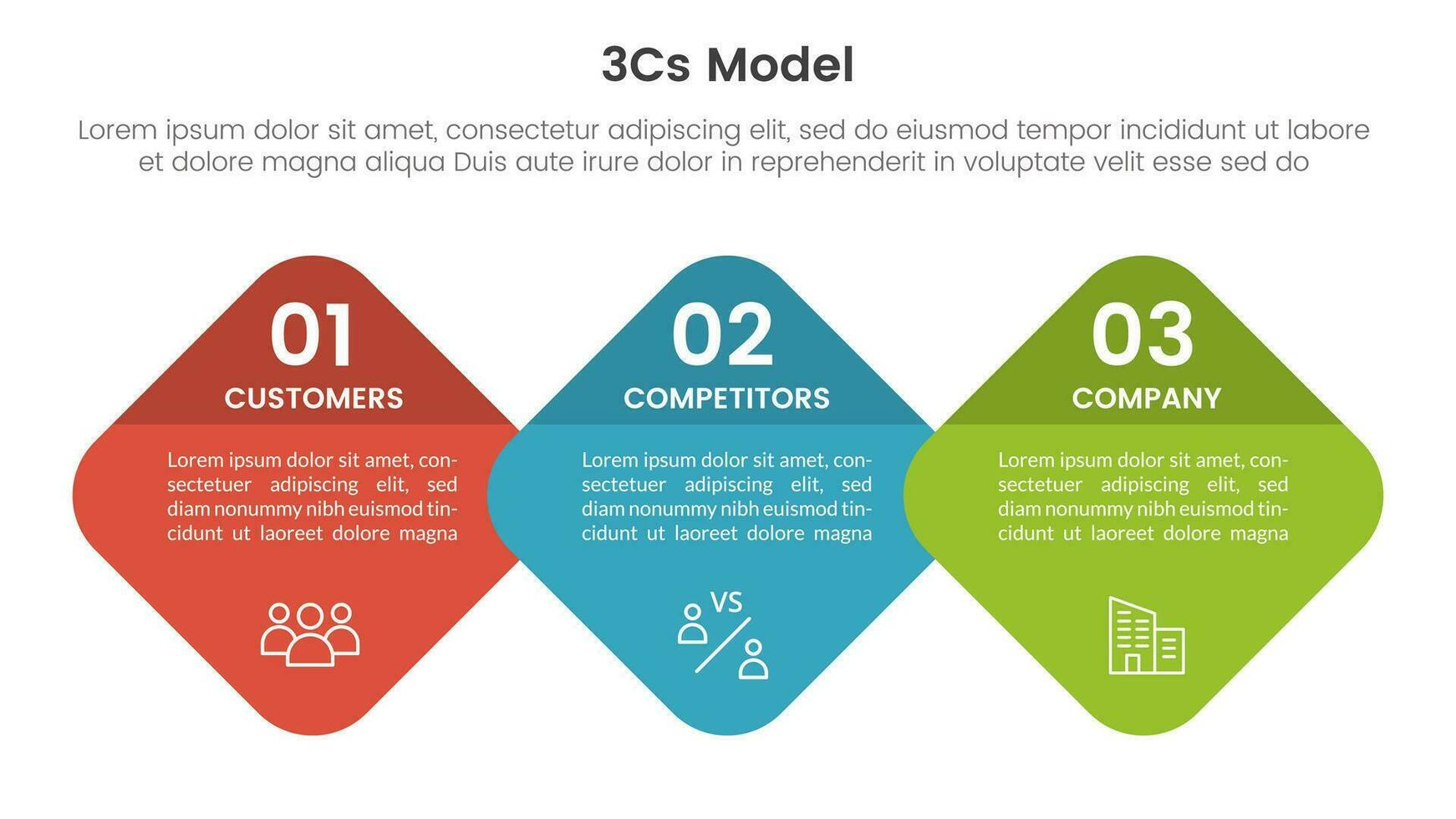 3Cs Model

Lorem ipsum dolor sit amet, consectetur adipiscing elit, sed do eiusmod tempor incididunt ut labore et dolore magna aliqua Duis aute irure dolor in reprehenderit in voluptate velit esse sed do

01
CUSTOMERS

Lorem ipsum dolor sit amet, consectetuer adipiscing elit, sed diam nonummy nibh euismod tincidunt ut laoreet dolore magna

02
COMPETITORS

Lorem ipsum dolor sit amet, consectetuer adipiscing elit, sed diam nonummy nibh euismod tincidunt ut laoreet dolore magna

VS

03
COMPANY

Lorem ipsum dolor sit amet, consectetuer adipiscing elit, sed diam nonummy nibh euismod tincidunt ut laoreet dolore magna