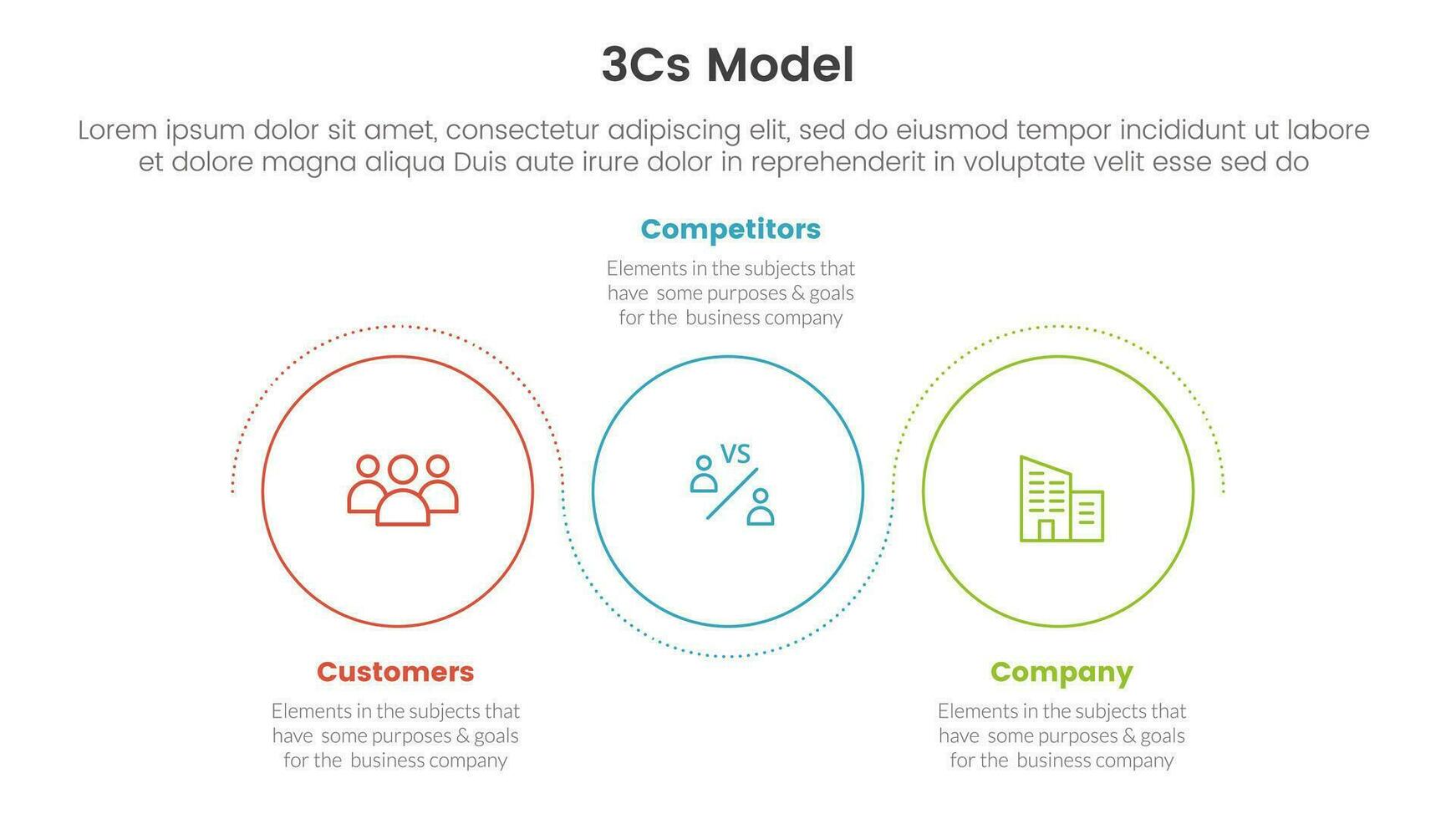 3Cs Model

Lorem ipsum dolor sit amet, consectetur adipiscing elit, sed do eiusmod tempor incididunt ut labore et dolore magna aliqua Duis aute irure dolor in reprehenderit in voluptate velit esse sed do

Competitors

Elements in the subjects that have some purposes & goals for the business company

VS

Customers

Elements in the subjects that have some purposes & goals for the business company

Company

Elements in the subjects that have some purposes & goals for the business company