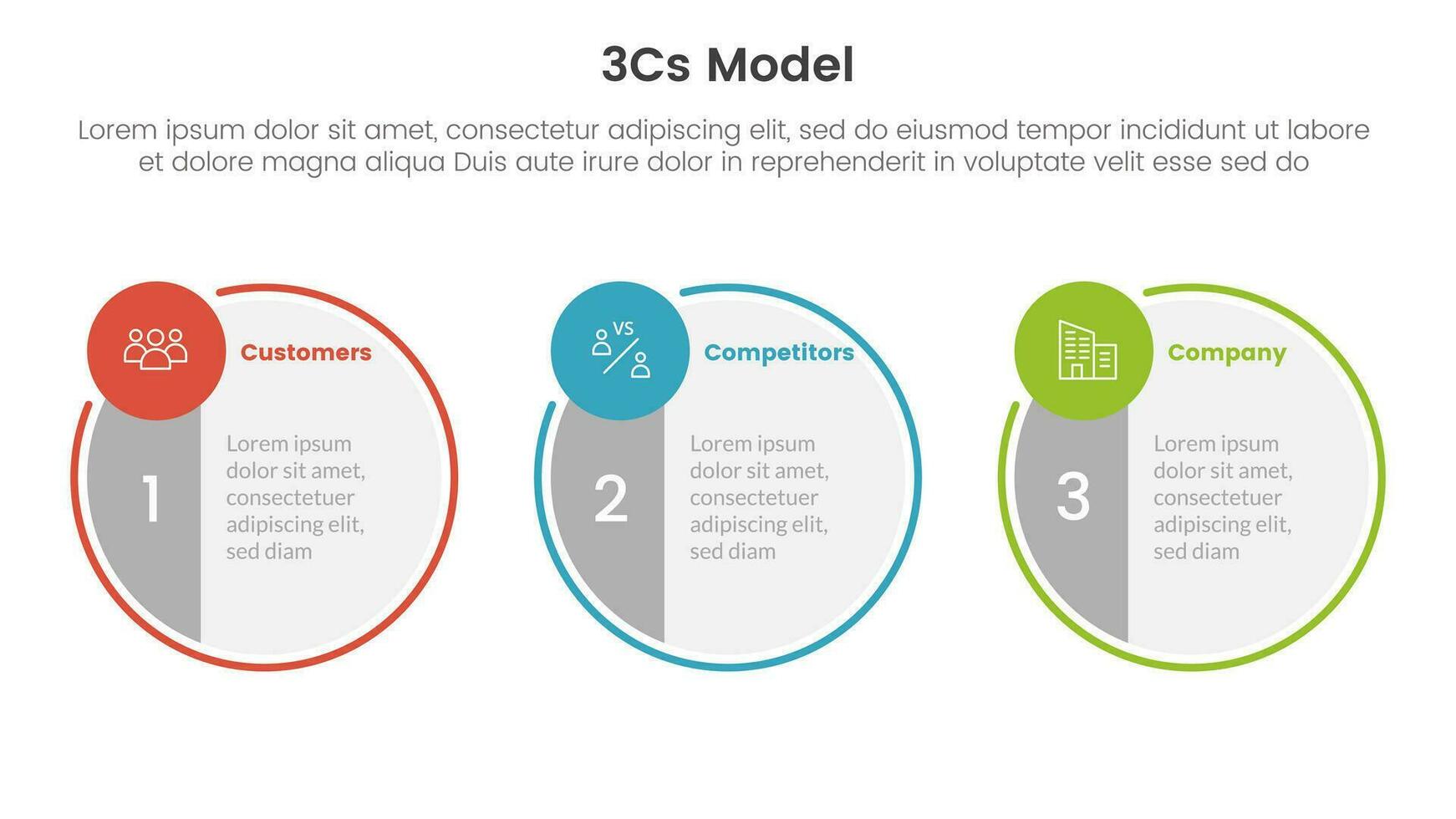 3Cs Model

Lorem ipsum dolor sit amet, consectetur adipiscing elit, sed do eiusmod tempor incididunt ut labore et dolore magna aliqua Duis aute irure dolor in reprehenderit in voluptate velit esse sed do

Customers

1

Lorem ipsum dolor sit amet, consectetuer adipiscing elit, sed diam

VS

Competitors

2

Lorem ipsum dolor sit amet, consectetuer adipiscing elit, sed diam

Company

3

Lorem ipsum dolor sit amet, consectetuer adipiscing elit, sed diam