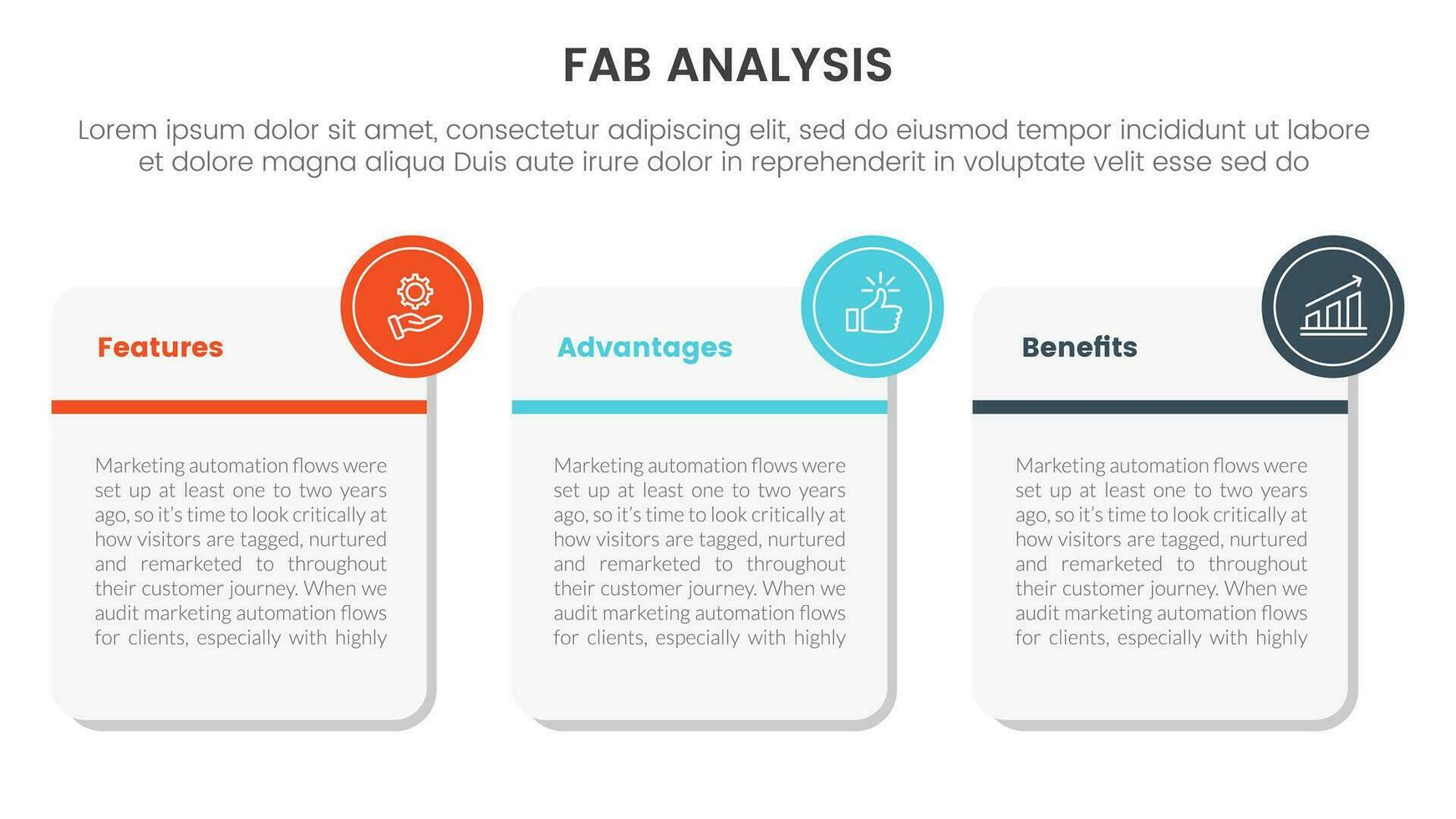 FAB ANALYSIS

Lorem ipsum dolor sit amet, consectetur adipiscing elit, sed do eiusmod tempor incididunt ut labore et dolore magna aliqua Duis aute irure dolor in reprehenderit in voluptate velit esse sed do

Features

Marketing automation flows were set up at least one to two years ago, so it's time to look critically at how visitors are tagged, nurtured and remarketed to throughout their customer journey. When we audit marketing automation flows for clients, especially with highly

Advantages

Marketing automation flows were set up at least one to two years ago, so it's time to look critically at how visitors are tagged, nurtured and remarketed to throughout their customer journey. When we audit marketing automation flows for clients, especially with highly

Benefits

Marketing automation flows were set up at least one to two years ago, so it's time to look critically at how visitors are tagged, nurtured and remarketed to throughout their customer journey. When we audit marketing automation flows for clients, especially with highly