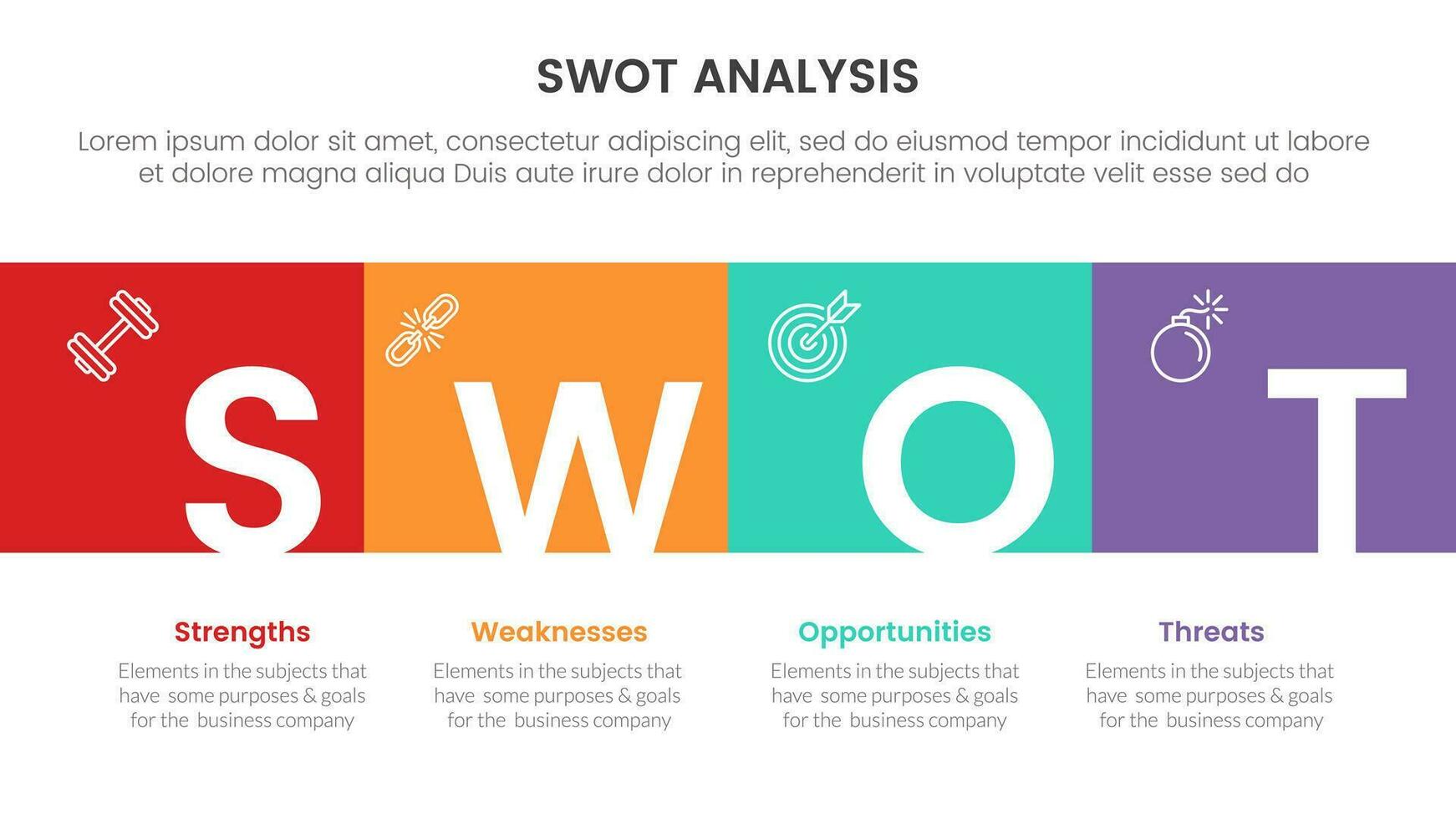 SWOT ANALYSIS

Lorem ipsum dolor sit amet, consectetur adipiscing elit, sed do eiusmod tempor incididunt ut labore et dolore magna aliqua Duis aute irure dolor in reprehenderit in voluptate velit esse sed do

S

W

O

T

Strengths

Elements in the subjects that have some purposes & goals for the business company

Weaknesses

Elements in the subjects that have some purposes & goals for the business company

Opportunities

Elements in the subjects that have some purposes & goals for the business company

Threats

Elements in the subjects that have some purposes & goals for the business company