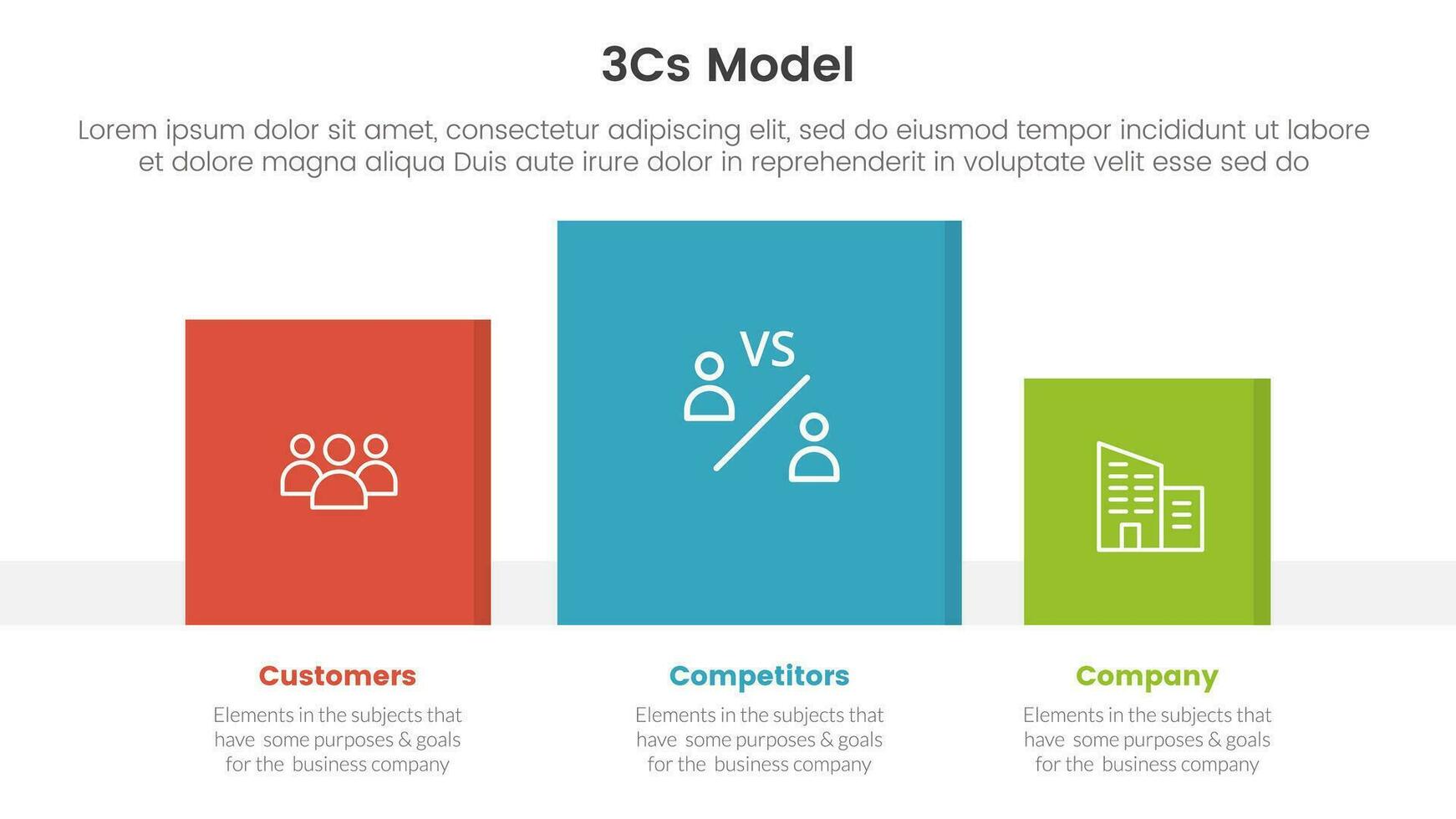 3Cs Model

Lorem ipsum dolor sit amet, consectetur adipiscing elit, sed do eiusmod tempor incididunt ut labore et dolore magna aliqua Duis aute irure dolor in reprehenderit in voluptate velit esse sed do

VS

Customers

Elements in the subjects that have some purposes & goals for the business company

Competitors

Elements in the subjects that have some purposes & goals for the business company

Company

Elements in the subjects that have some purposes & goals for the business company