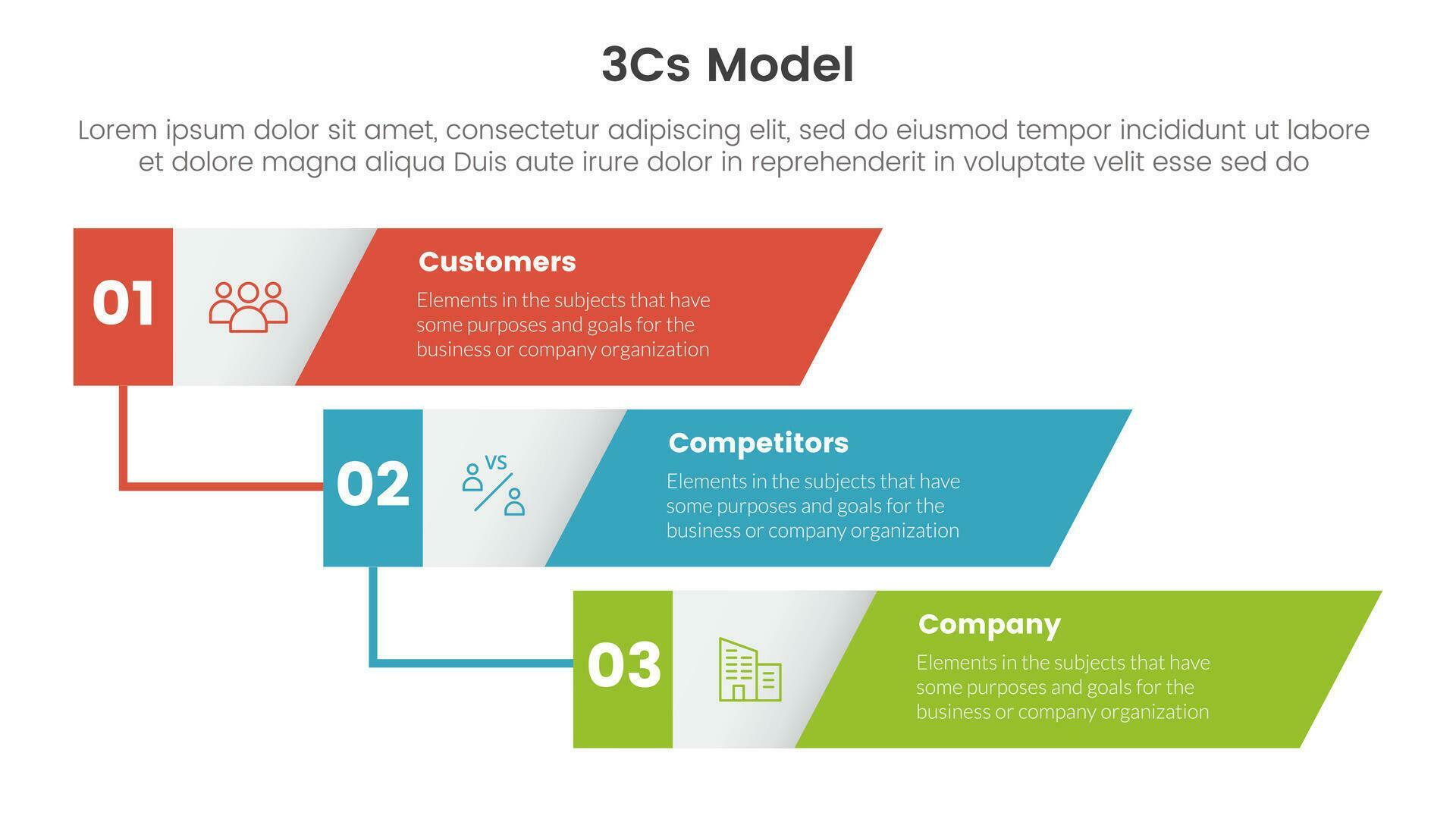 3Cs Model

Lorem ipsum dolor sit amet, consectetur adipiscing elit, sed do eiusmod tempor incididunt ut labore et dolore magna aliqua Duis aute irure dolor in reprehenderit in voluptate velit esse sed do

01

Customers

Elements in the subjects that have some purposes and goals for the business or company organization

02

VS

Competitors

Elements in the subjects that have some purposes and goals for the business or company organization

03

Company

Elements in the subjects that have some purposes and goals for the business or company organization