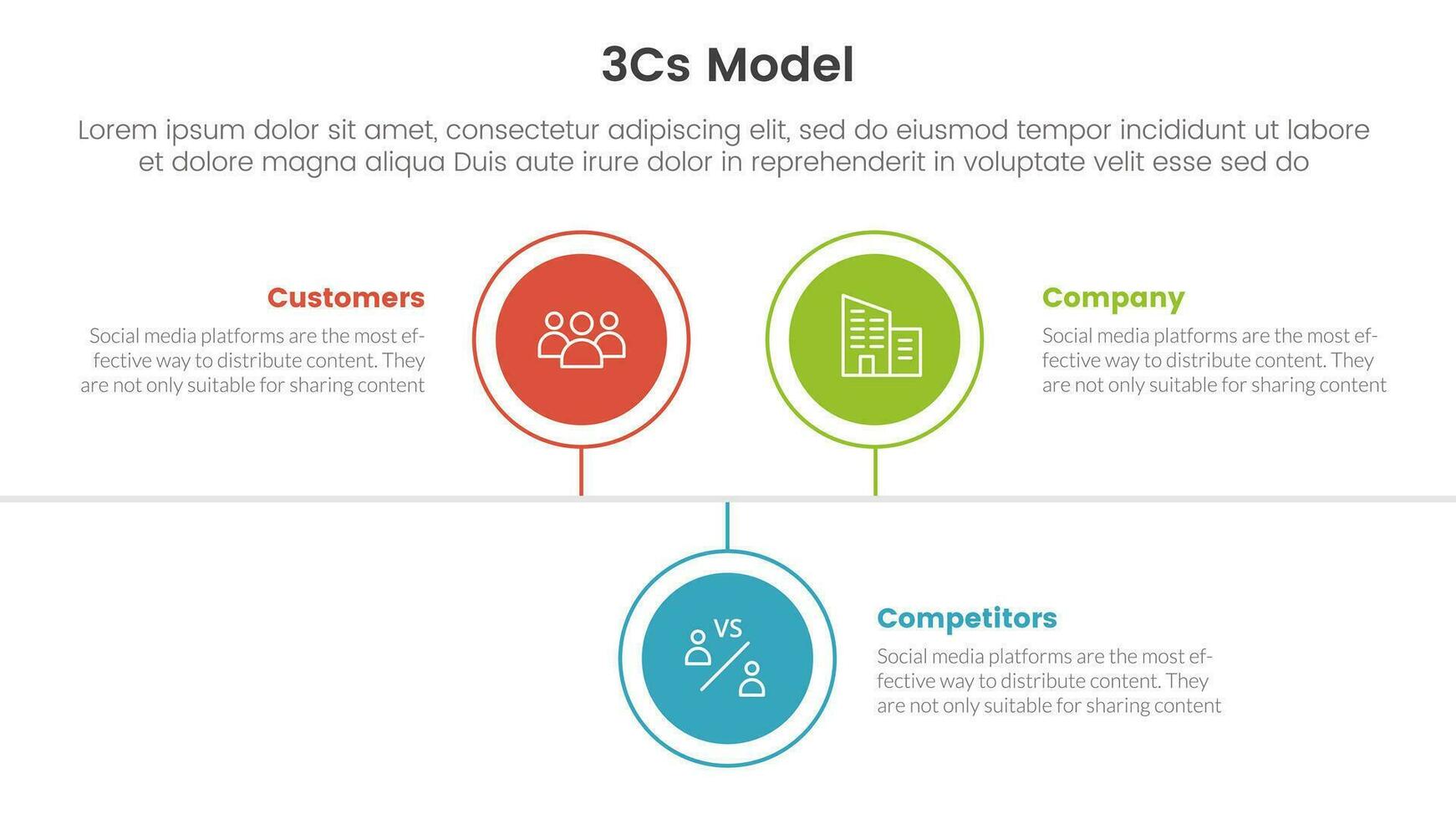 3Cs Model

Lorem ipsum dolor sit amet, consectetur adipiscing elit, sed do eiusmod tempor incididunt ut labore et dolore magna aliqua Duis aute irure dolor in reprehenderit in voluptate velit esse sed do

Customers

Social media platforms are the most effective way to distribute content. They are not only suitable for sharing content

Company

Social media platforms are the most effective way to distribute content. They are not only suitable for sharing content

VS

Competitors

Social media platforms are the most effective way to distribute content. They are not only suitable for sharing content