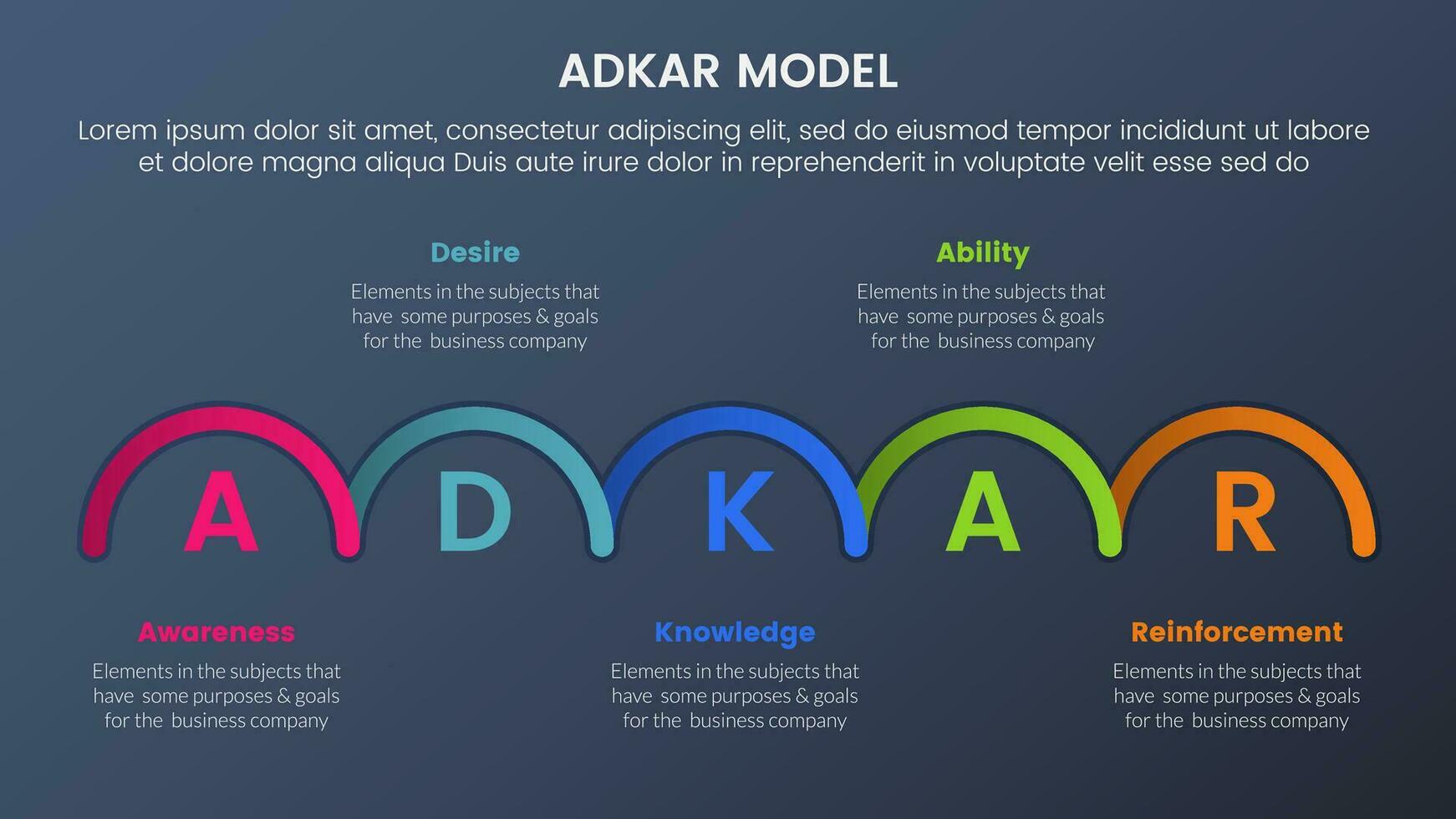 ADKAR MODEL

Lorem ipsum dolor sit amet, consectetur adipiscing elit, sed do eiusmod tempor incididunt ut labore et dolore magna aliqua Duis aute irure dolor in reprehenderit in voluptate velit esse sed do

Desire
Elements in the subjects that have some purposes & goals for the business company

Ability
Elements in the subjects that have some purposes & goals for the business company

A D K A R

Awareness
Elements in the subjects that have some purposes & goals for the business company

Knowledge
Elements in the subjects that have some purposes & goals for the business company

Reinforcement
Elements in the subjects that have some purposes & goals for the business company