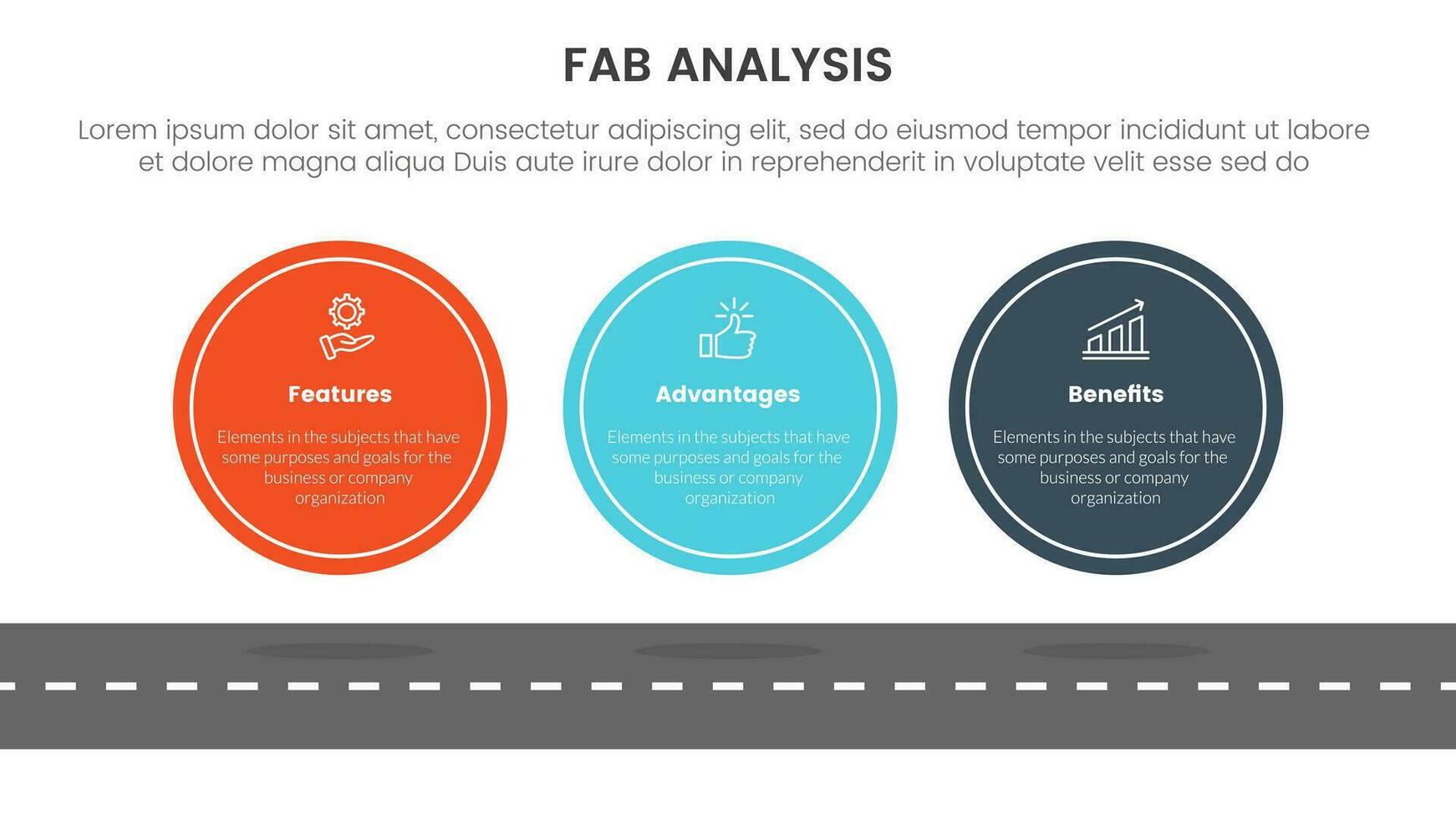 FAB ANALYSIS

Lorem ipsum dolor sit amet, consectetur adipiscing elit, sed do eiusmod tempor incididunt ut labore et dolore magna aliqua Duis aute irure dolor in reprehenderit in voluptate velit esse sed do

Features

Elements in the subjects that have some purposes and goals for the business or company organization

Advantages

Elements in the subjects that have some purposes and goals for the business or company organization

Benefits

Elements in the subjects that have some purposes and goals for the business or company organization