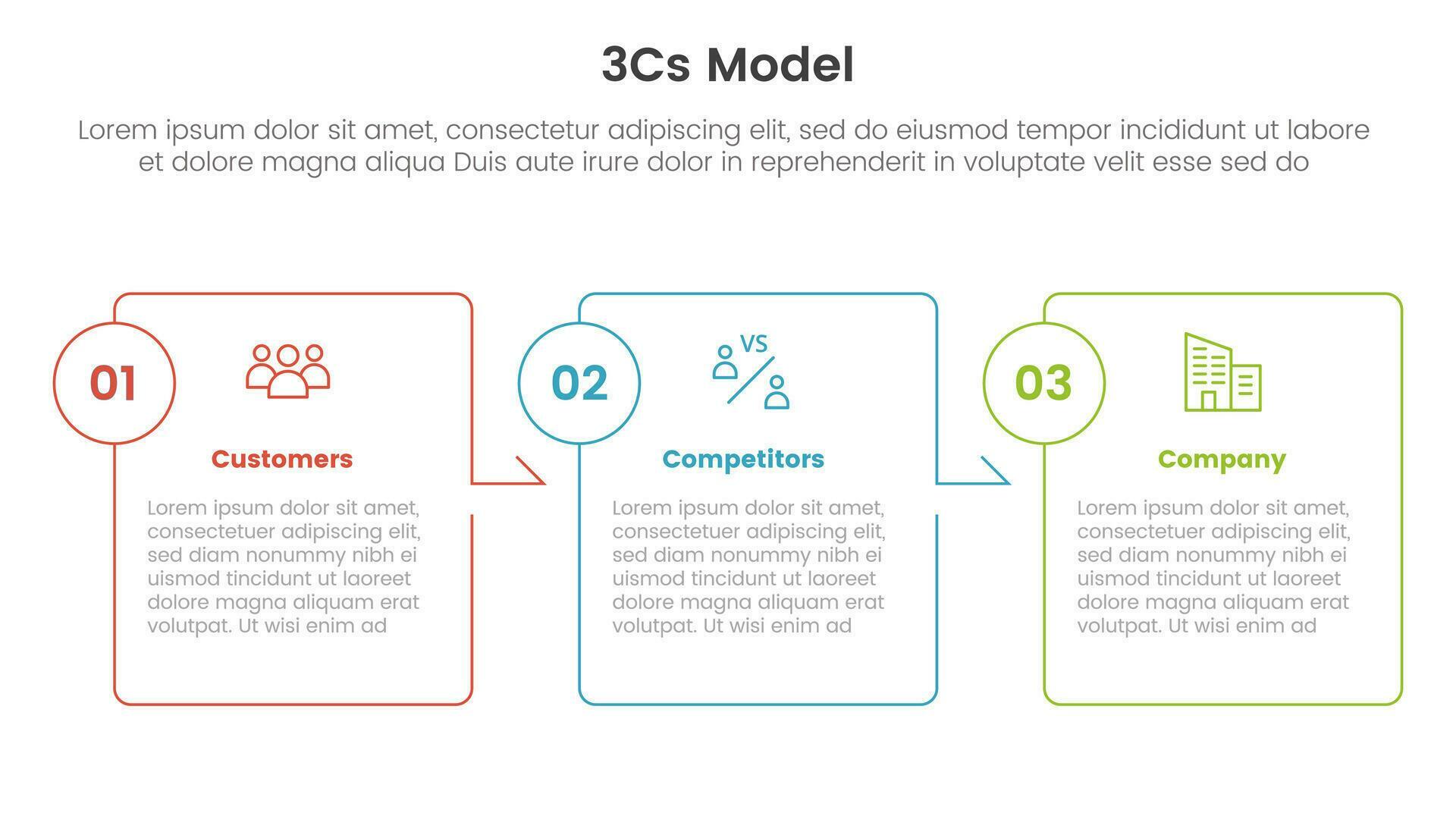 3Cs Model

Lorem ipsum dolor sit amet, consectetur adipiscing elit, sed do eiusmod tempor incididunt ut labore et dolore magna aliqua Duis aute irure dolor in reprehenderit in voluptate velit esse sed do

01

Customers

Lorem ipsum dolor sit amet, consectetuer adipiscing elit, sed diam nonummy nibh ei uismod tincidunt ut laoreet dolore magna aliquam erat volutpat. Ut wisi enim ad

02

VS

Competitors

Lorem ipsum dolor sit amet, consectetuer adipiscing elit, sed diam nonummy nibh ei uismod tincidunt ut laoreet dolore magna aliquam erat volutpat. Ut wisi enim ad

03

Company

Lorem ipsum dolor sit amet, consectetuer adipiscing elit, sed diam nonummy nibh ei uismod tincidunt ut laoreet dolore magna aliquam erat volutpat. Ut wisi enim ad