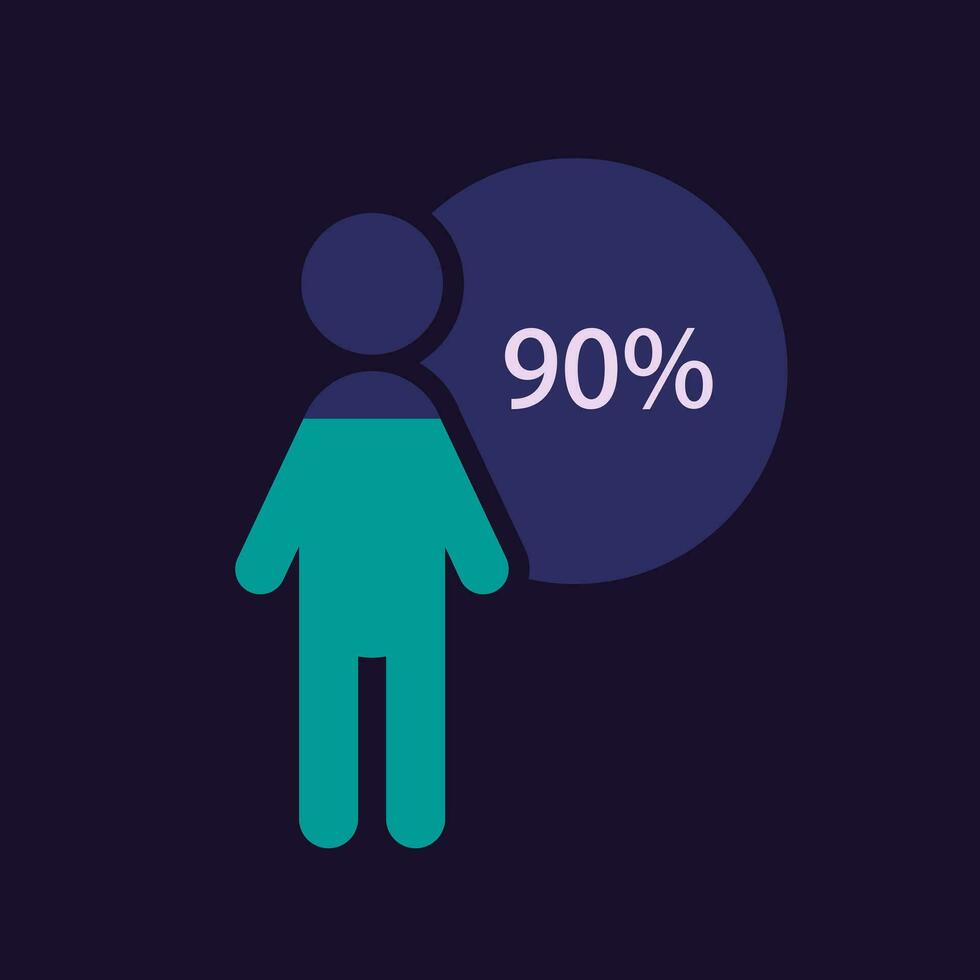 90%