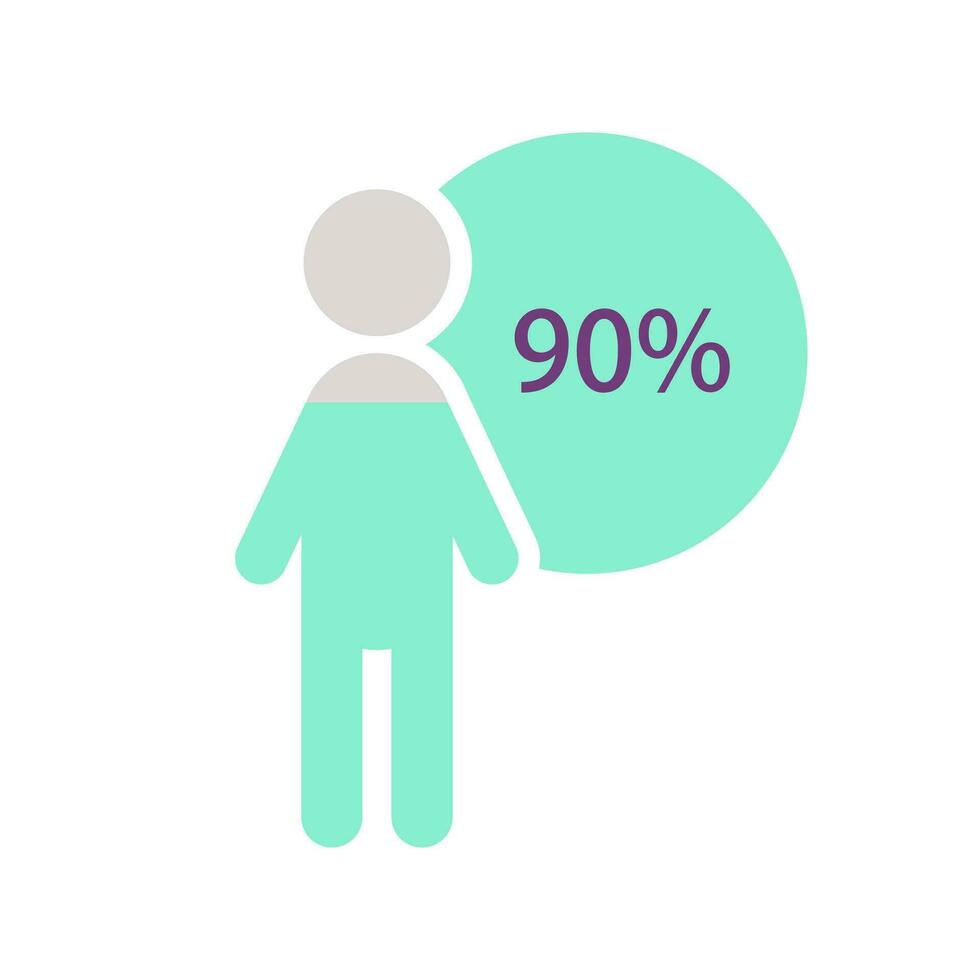 90%