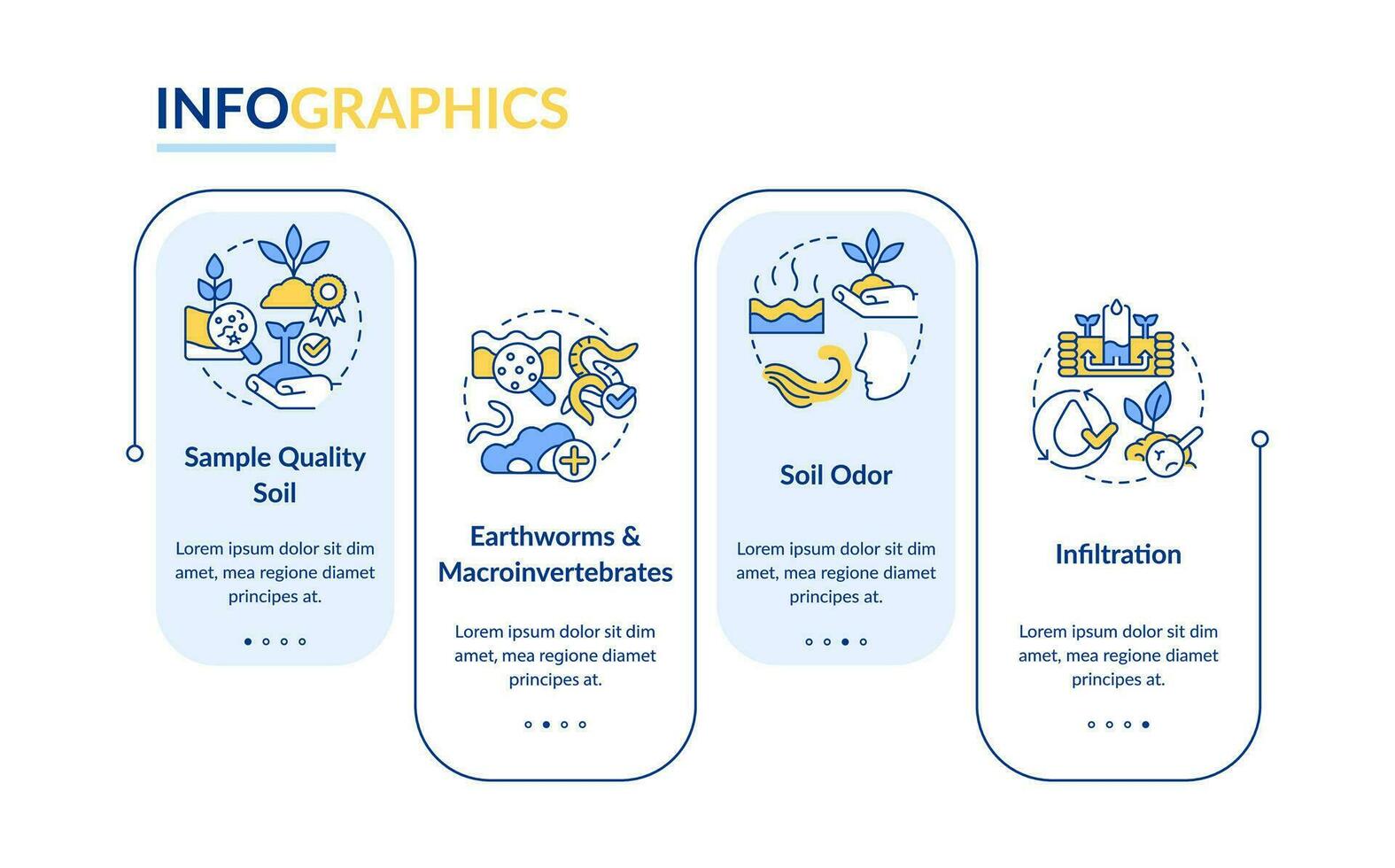 INFOGRAPHICS

Sample Quality Soil

Lorem ipsum dolor sit dim amet, mea regione diamet principes at.

Earthworms & Macroinvertebrates

Lorem ipsum dolor sit dim amet, mea regione diamet principes at.

Soil Odor

Lorem ipsum dolor sit dim amet, mea regione diamet principes at.

Infiltration

Lorem ipsum dolor sit dim amet, mea regione diamet principes at.