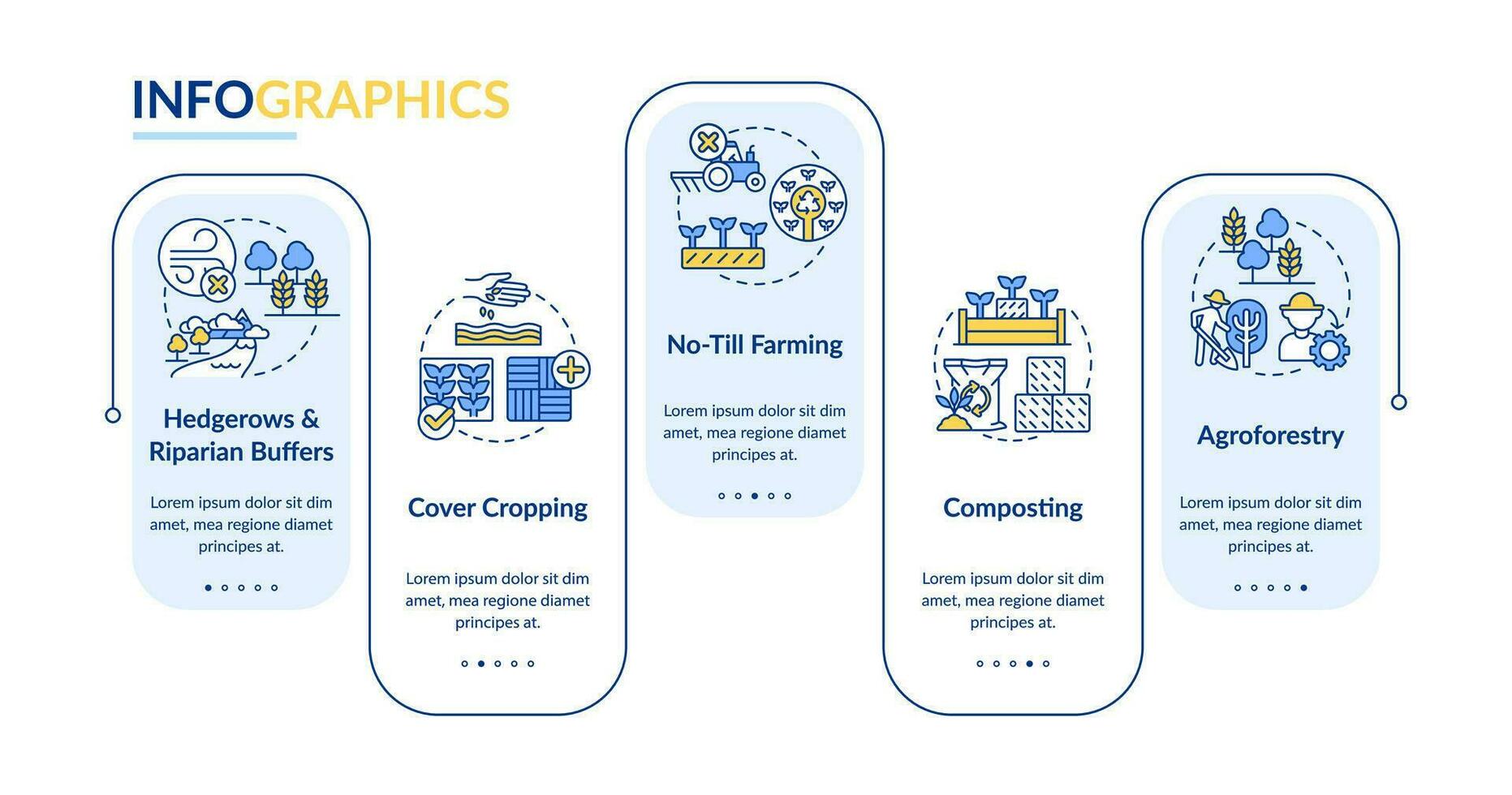 INFOGRAPHICS

Hedgerows & Riparian Buffers

Lorem ipsum dolor sit dim amet, mea regione diamet principes at.

Cover Cropping

Lorem ipsum dolor sit dim amet, mea regione diamet principes at.

No-Till Farming

Lorem ipsum dolor sit dim amet, mea regione diamet principes at.

Composting

Lorem ipsum dolor sit dim amet, mea regione diamet principes at.

Agroforestry

Lorem ipsum dolor sit dim amet, mea regione diamet principes at.