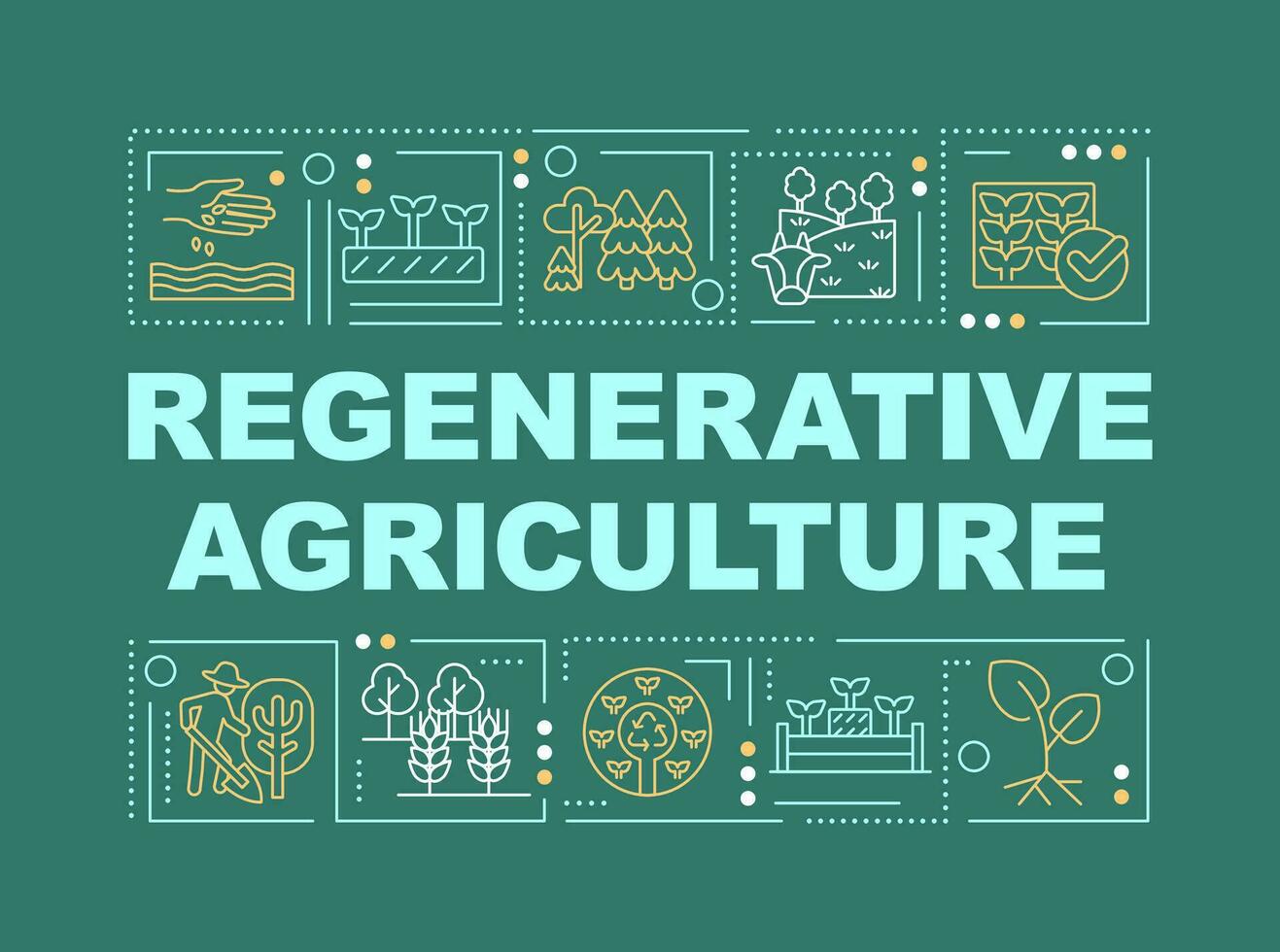 REGENERATIVE AGRICULTURE