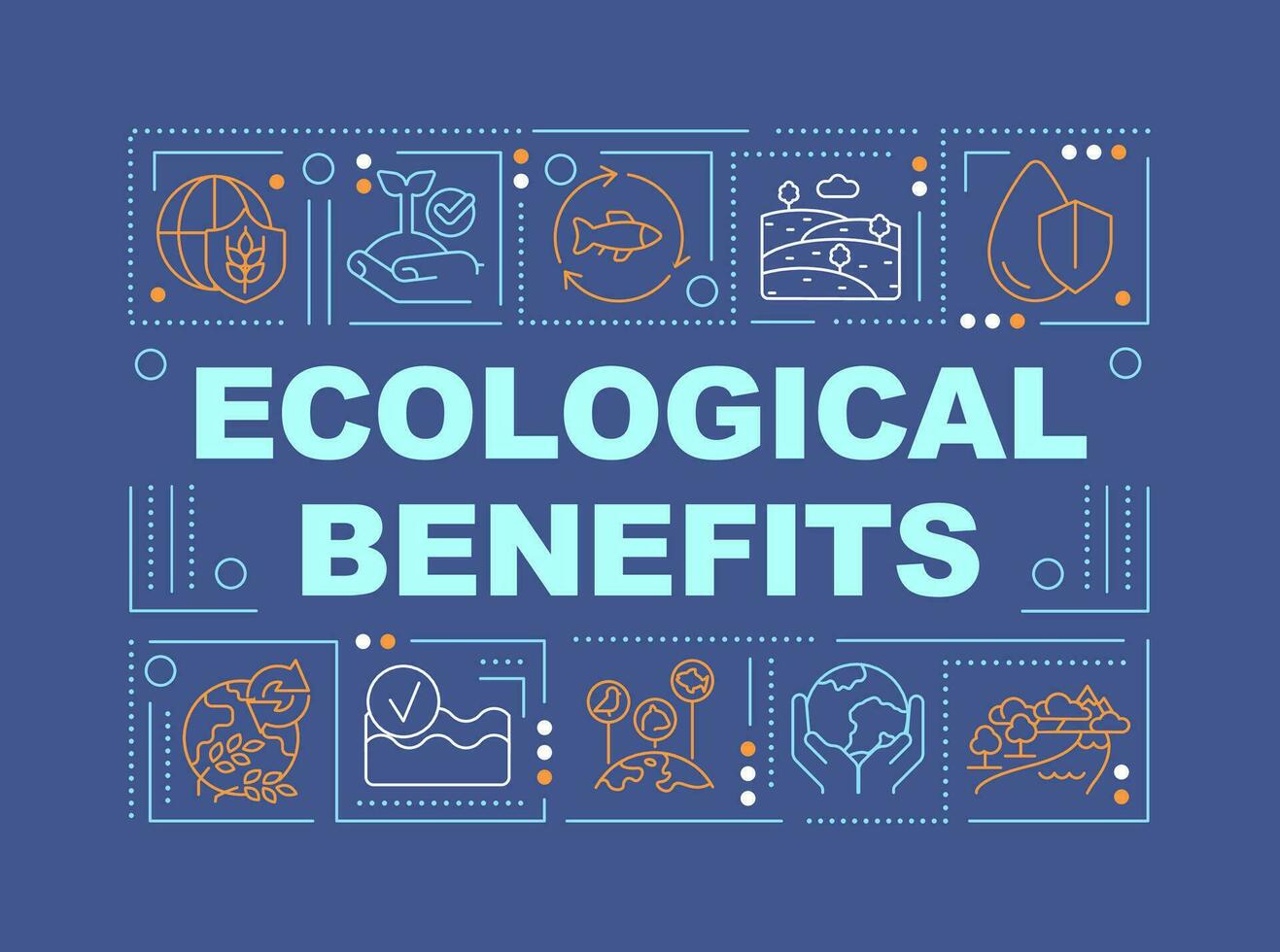 ECOLOGICAL BENEFITS