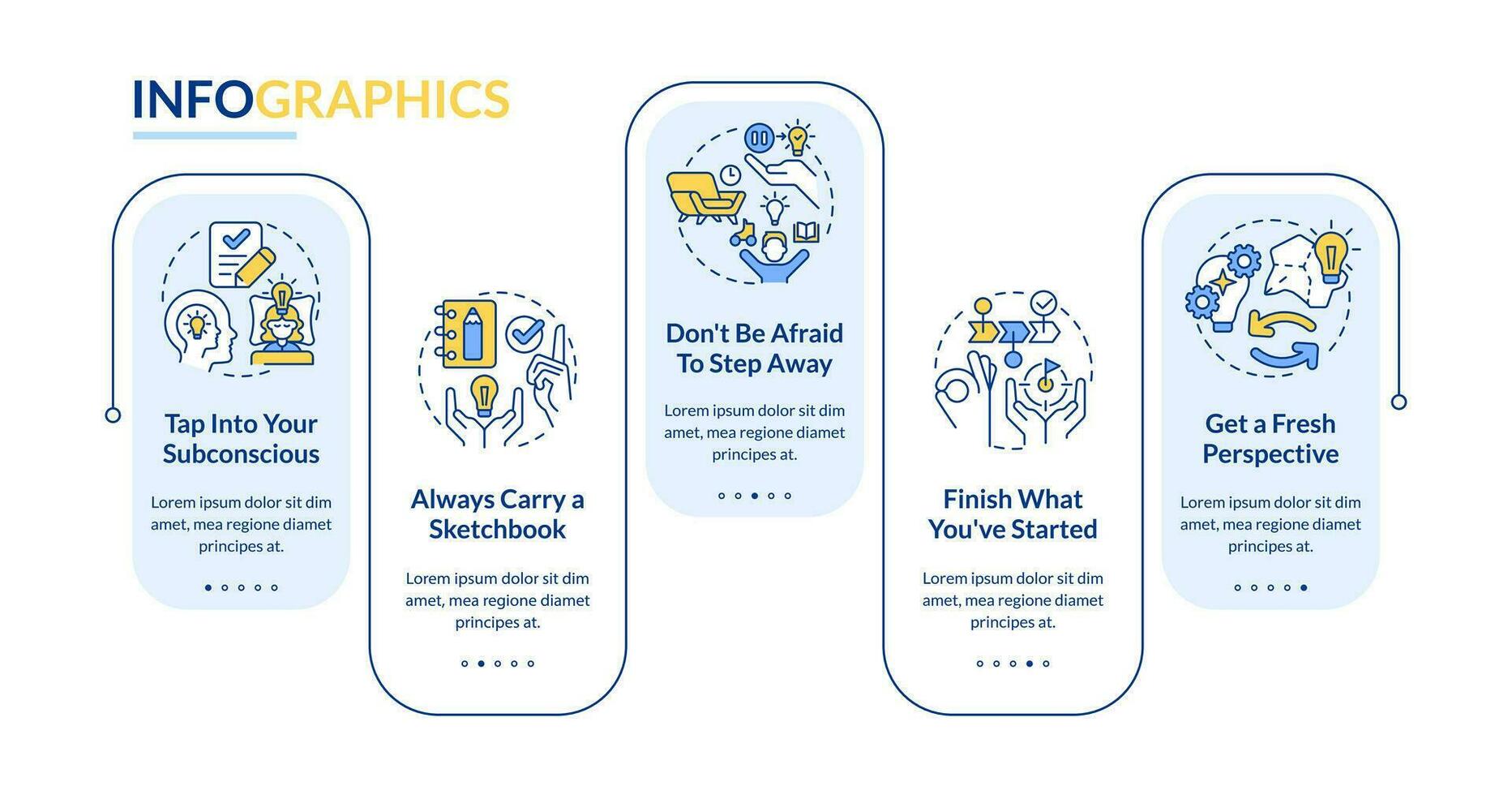 INFOGRAPHICS

Tap Into Your Subconscious

Lorem ipsum dolor sit dim amet, mea regione diamet principes at.

Always Carry a Sketchbook

Lorem ipsum dolor sit dim amet, mea regione diamet principes at.

Don't Be Afraid To Step Away

Lorem ipsum dolor sit dim amet, mea regione diamet principes at.

Finish What You've Started

Lorem ipsum dolor sit dim amet, mea regione diamet principes at.

Get a Fresh Perspective

Lorem ipsum dolor sit dim amet, mea regione diamet principes at.