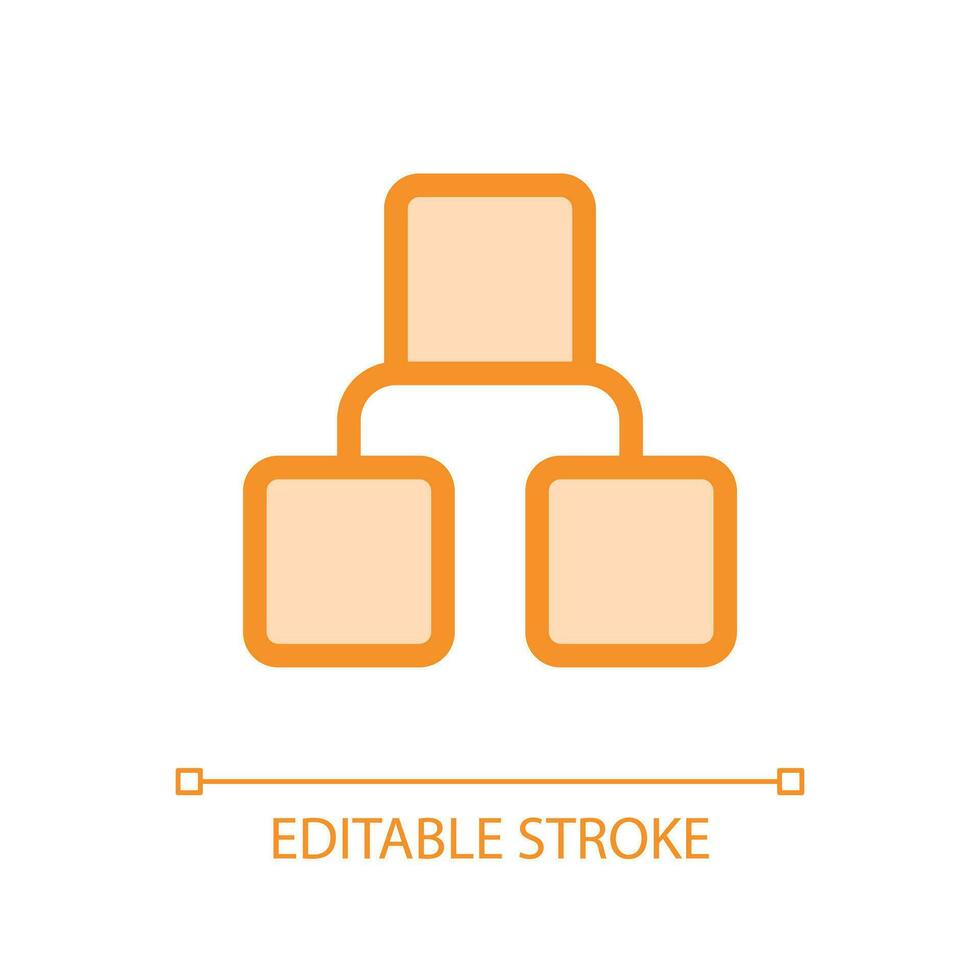 EDITABLE STROKE