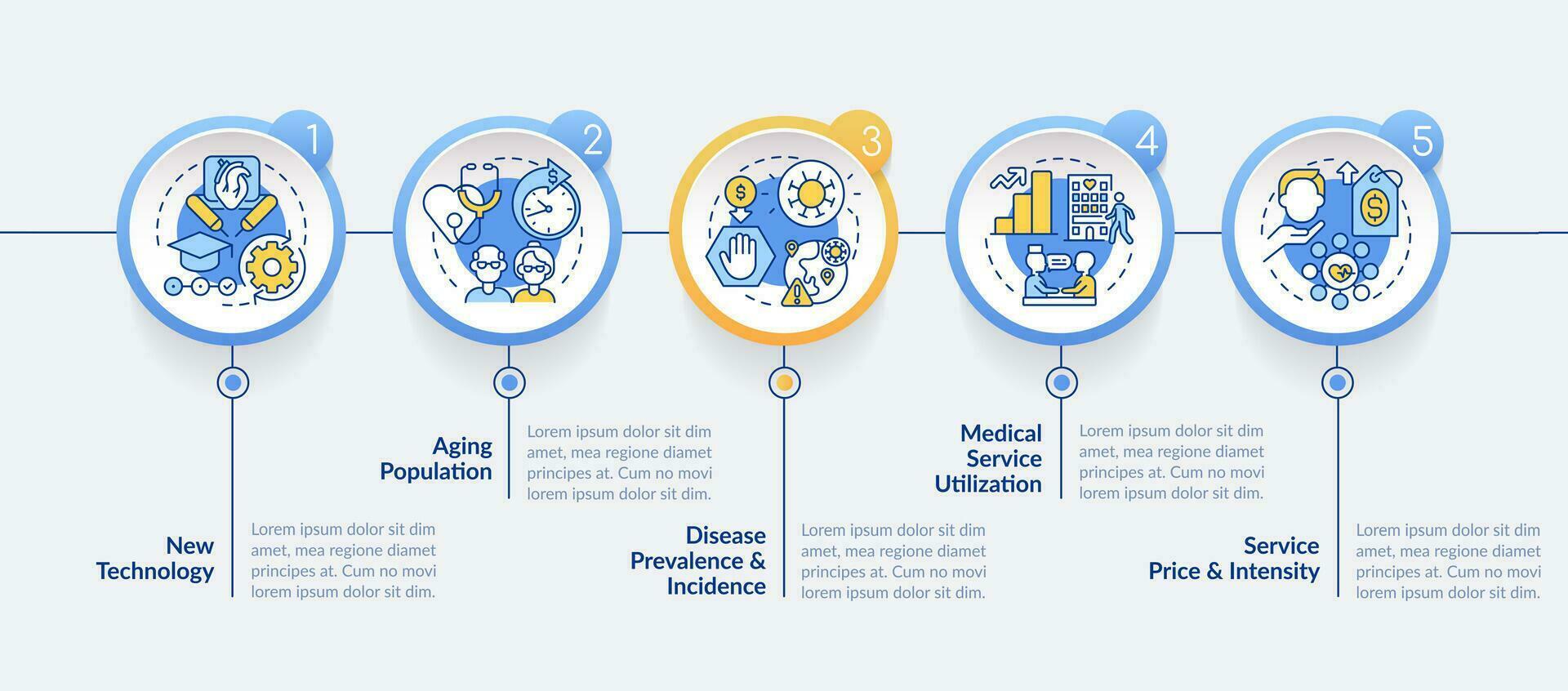 1

New Technology

Lorem ipsum dolor sit dim amet, mea regione diamet principes at. Cum no movi lorem ipsum dolor sit dim.

2

Aging Population

Lorem ipsum dolor sit dim amet, mea regione diamet principes at. Cum no movi lorem ipsum dolor sit dim.

3

Disease Prevalence & Incidence

Lorem ipsum dolor sit dim amet, mea regione diamet principes at. Cum no movi lorem ipsum dolor sit dim.

4

Medical Service Utilization

Lorem ipsum dolor sit dim amet, mea regione diamet principes at. Cum no movi lorem ipsum dolor sit dim.

5

Service Price & Intensity

Lorem ipsum dolor sit dim amet, mea regione diamet principes at. Cum no movi lorem ipsum dolor sit dim.