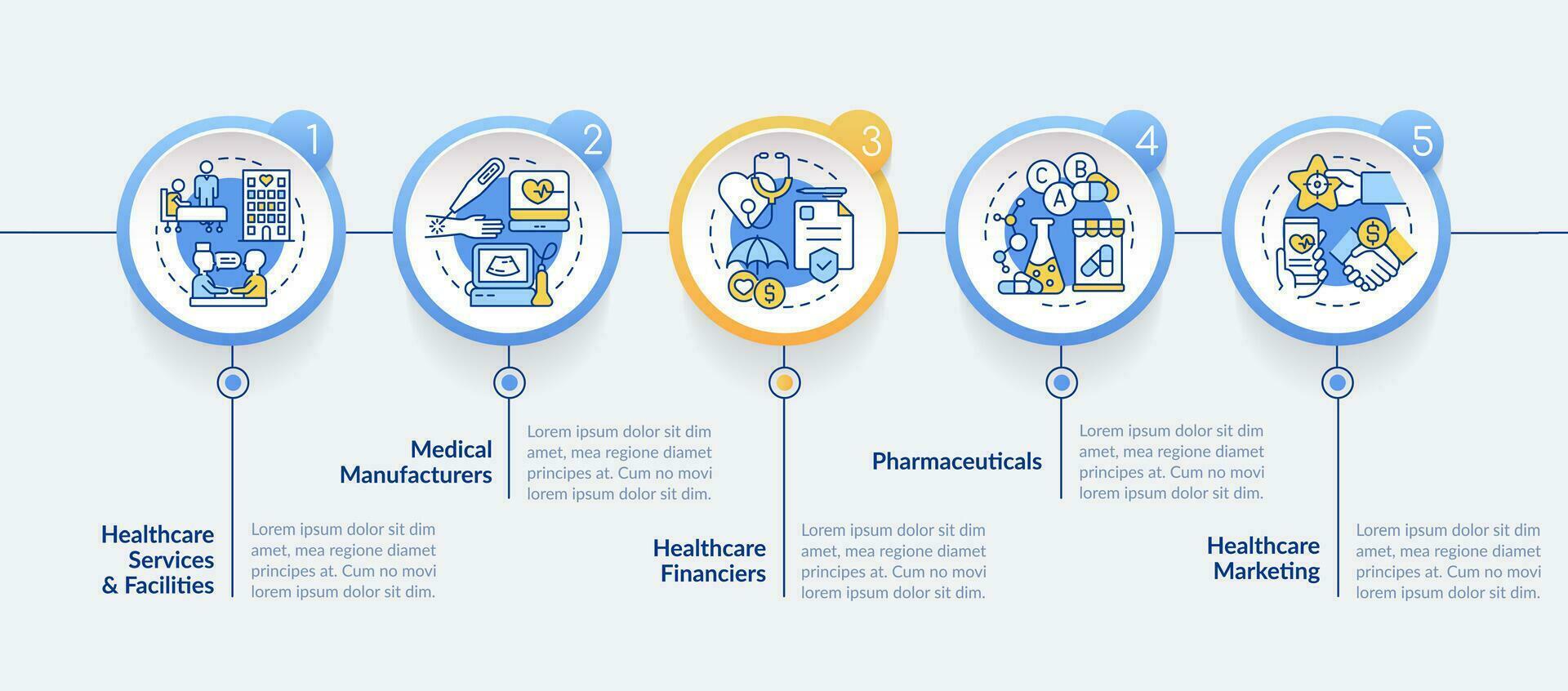 1

Healthcare Services & Facilities

Lorem ipsum dolor sit dim amet, mea regione diamet principes at. Cum no movi lorem ipsum dolor sit dim.

2

Medical Manufacturers

Lorem ipsum dolor sit dim amet, mea regione diamet principes at. Cum no movi lorem ipsum dolor sit dim.

3

Healthcare Financiers

Lorem ipsum dolor sit dim amet, mea regione diamet principes at. Cum no movi lorem ipsum dolor sit dim.

4

C B A

Pharmaceuticals

Lorem ipsum dolor sit dim amet, mea regione diamet principes at. Cum no movi lorem ipsum dolor sit dim.

5

Healthcare Marketing

Lorem ipsum dolor sit dim amet, mea regione diamet principes at. Cum no movi lorem ipsum dolor sit dim.