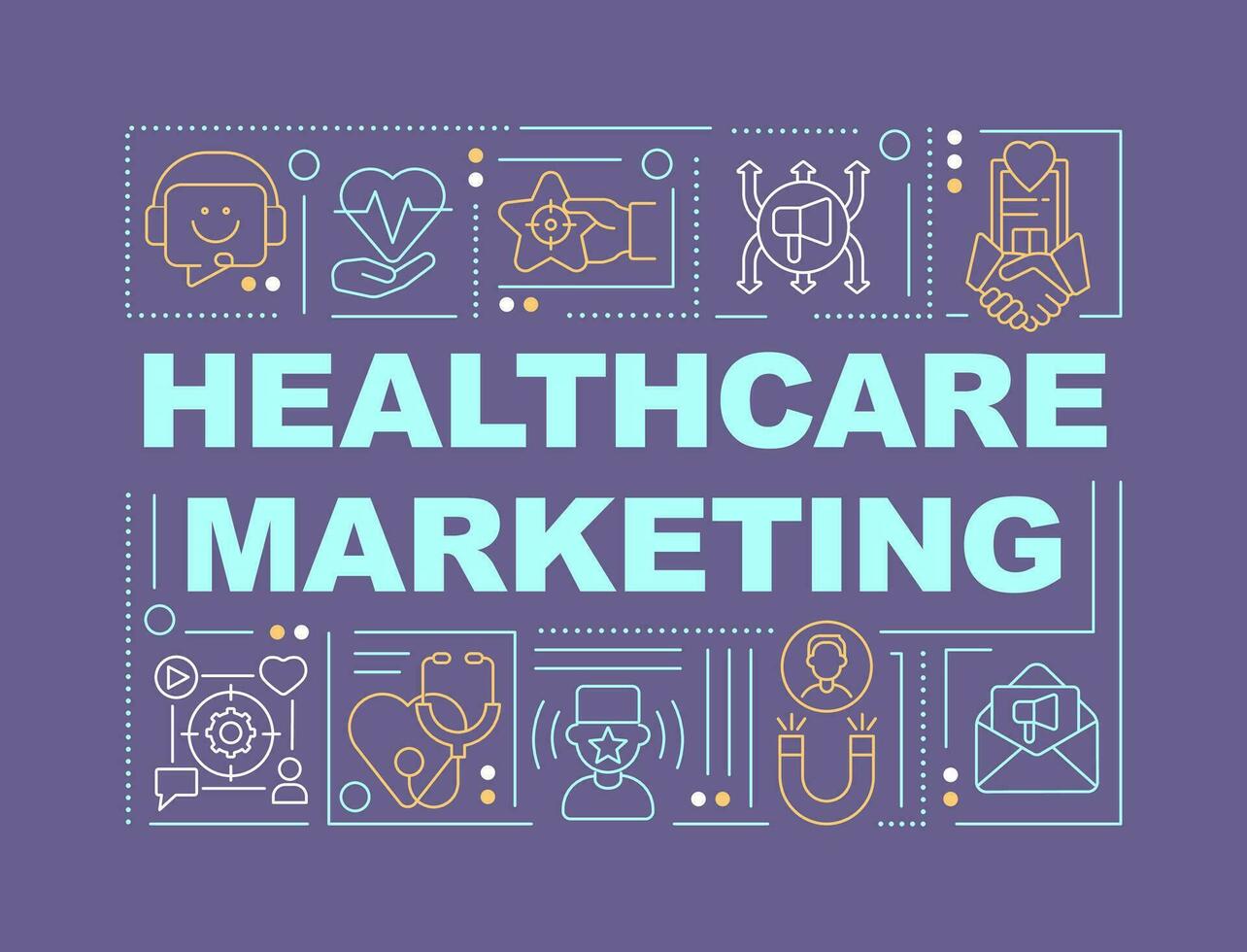 HEALTHCARE MARKETING