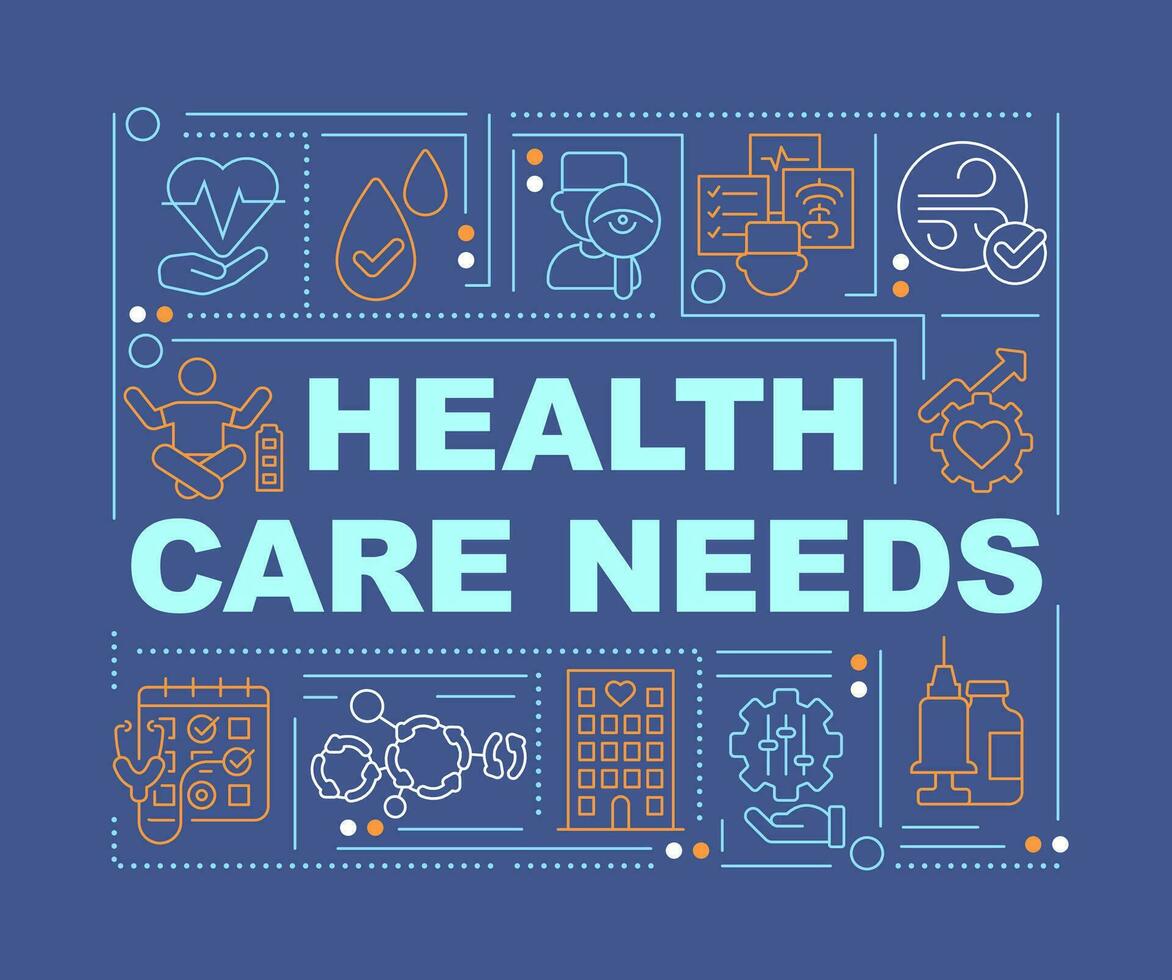 HEALTH CARE NEEDS