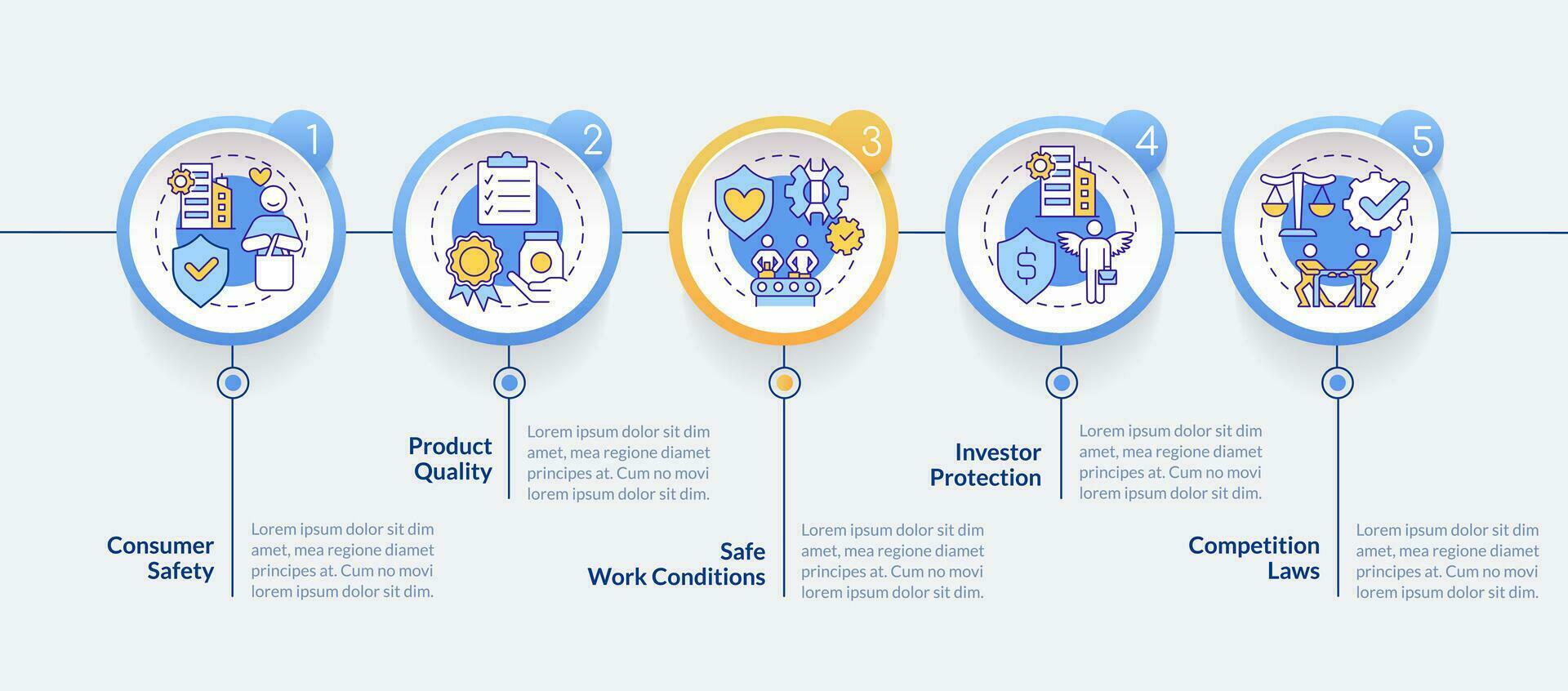 1

Consumer Safety

Lorem ipsum dolor sit dim amet, mea regione diamet principes at. Cum no movi lorem ipsum dolor sit dim.

2

Product Quality

Lorem ipsum dolor sit dim amet, mea regione diamet principes at. Cum no movi lorem ipsum dolor sit dim.

3

Safe Work Conditions

Lorem ipsum dolor sit dim amet, mea regione diamet principes at. Cum no movi lorem ipsum dolor sit dim.

4

Investor Protection

Lorem ipsum dolor sit dim amet, mea regione diamet principes at. Cum no movi lorem ipsum dolor sit dim.

5

Competition Laws

Lorem ipsum dolor sit dim amet, mea regione diamet principes at. Cum no movi lorem ipsum dolor sit dim.