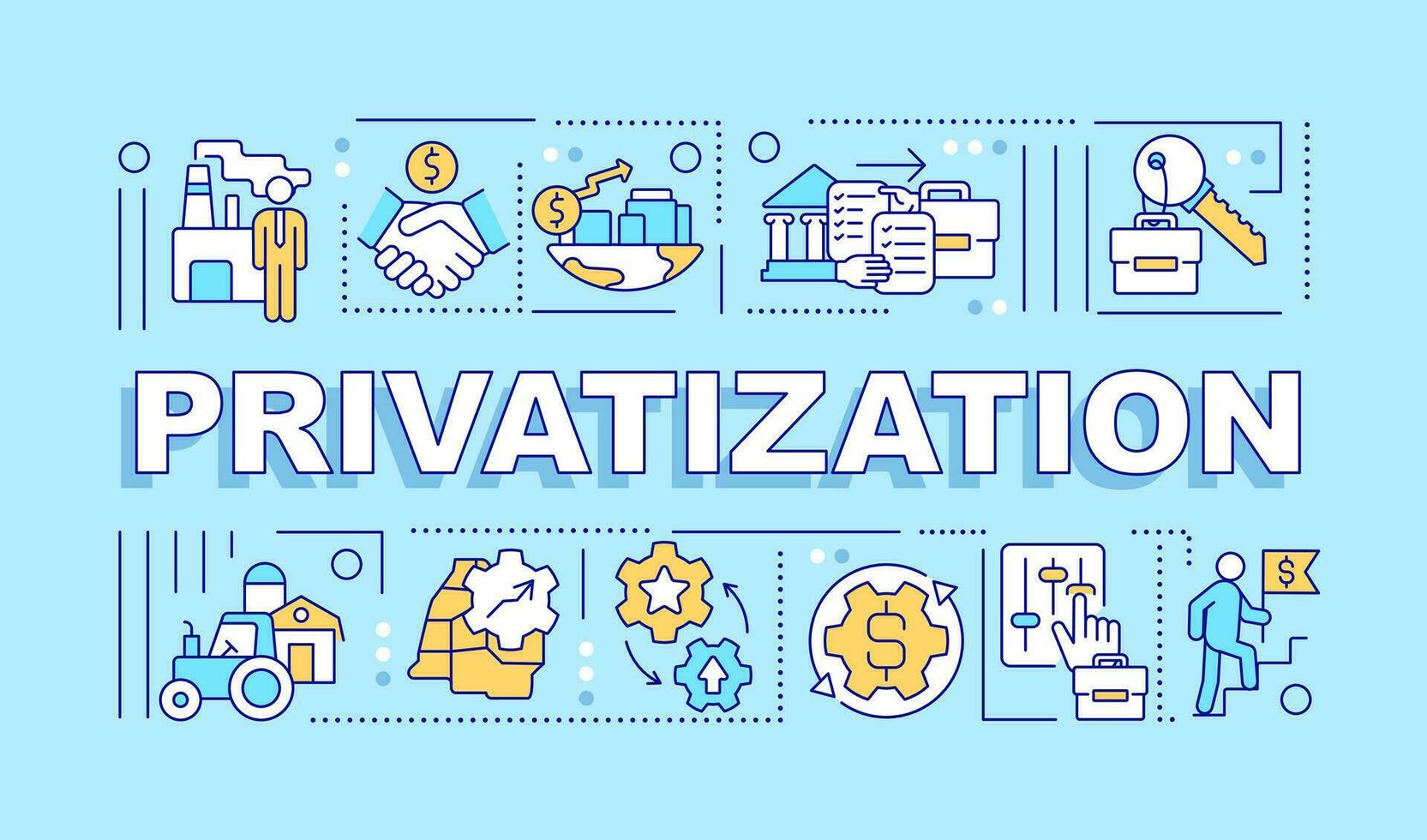 PRIVATIZATION