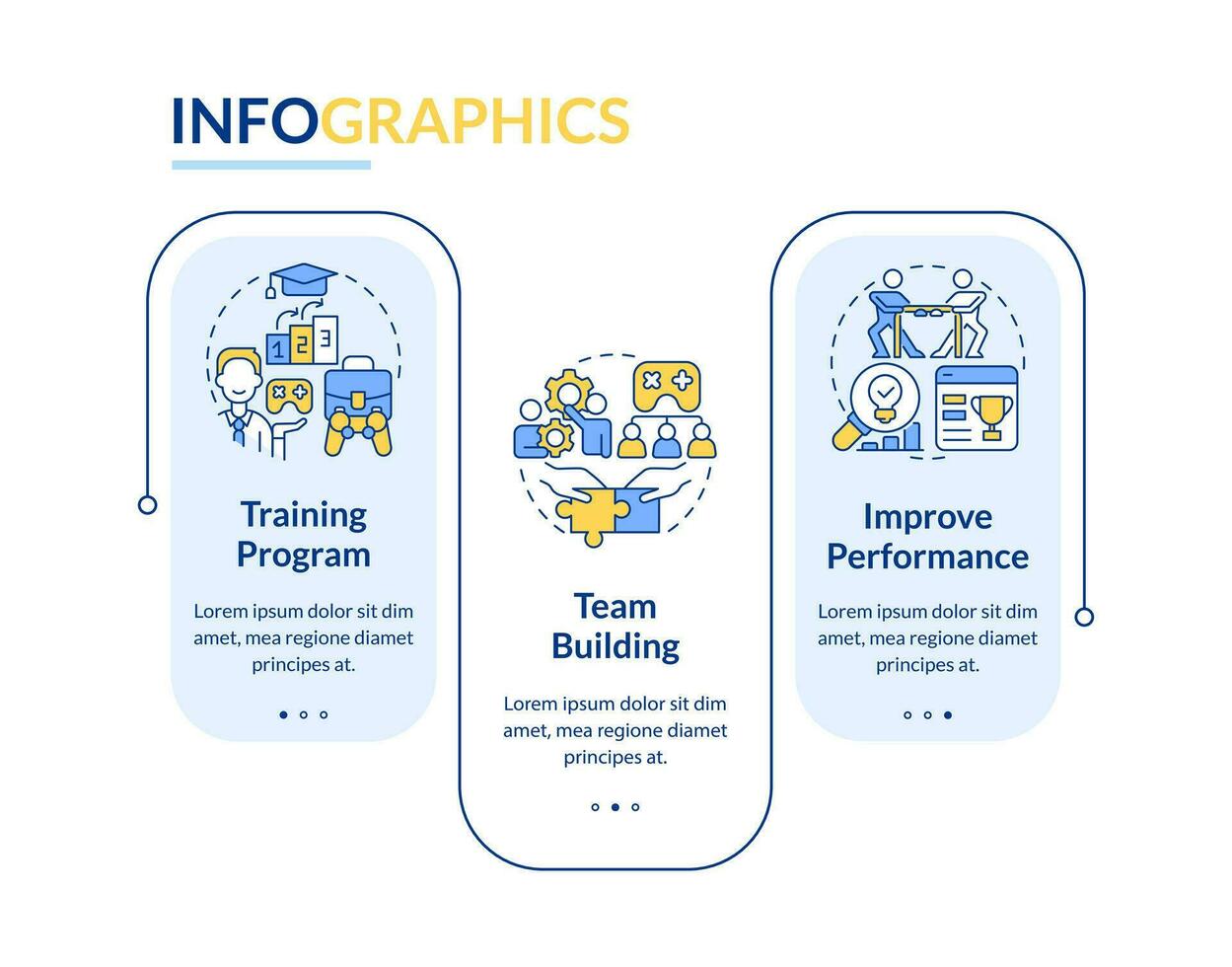 INFOGRAPHICS

1 2 3

Training Program

Lorem ipsum dolor sit dim amet, mea regione diamet principes at.

Team Building

Lorem ipsum dolor sit dim amet, mea regione diamet principes at.

Improve Performance

Lorem ipsum dolor sit dim amet, mea regione diamet principes at.