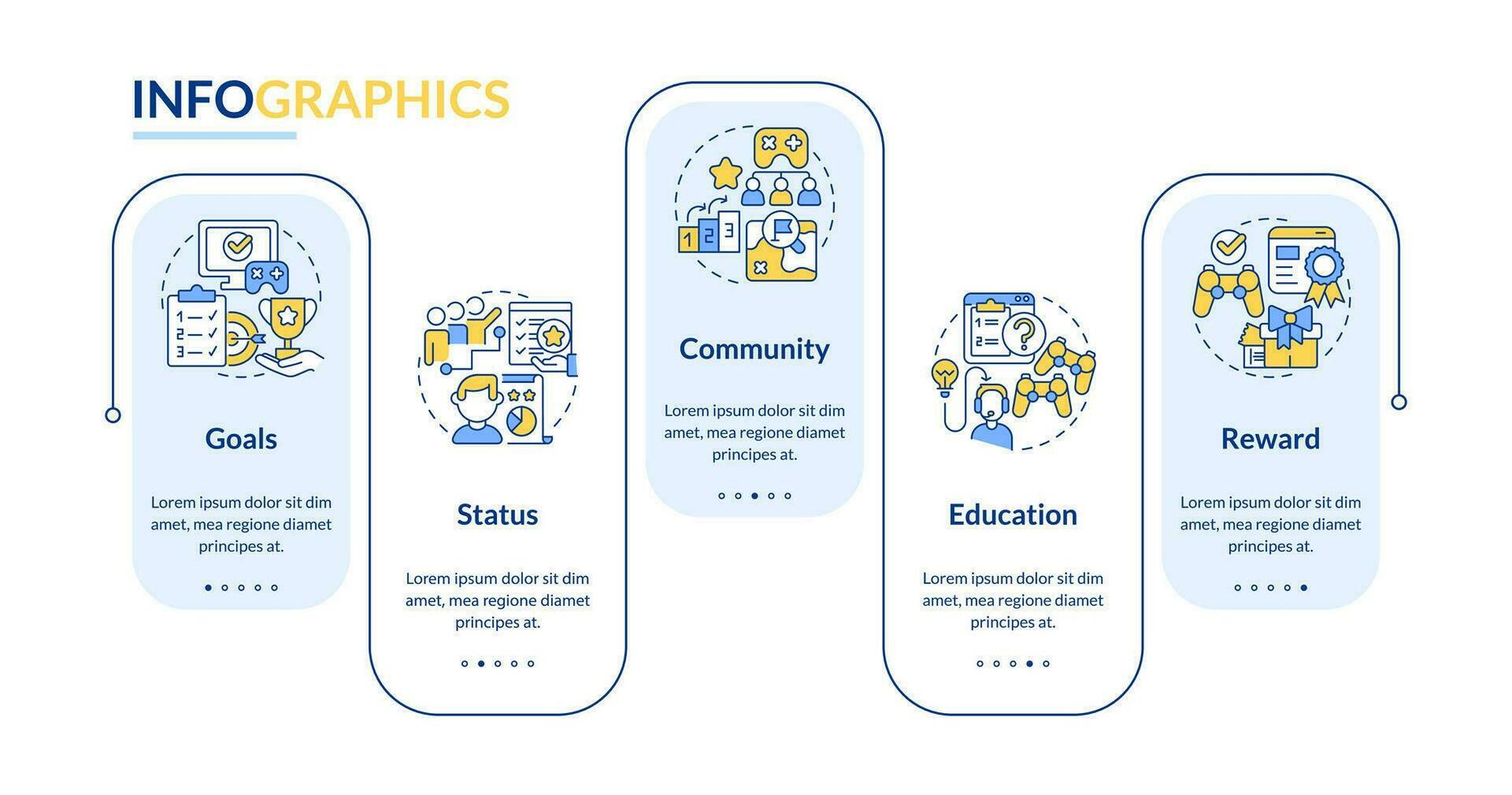 INFOGRAPHICS

Goals

Lorem ipsum dolor sit dim amet, mea regione diamet principes at.

Status

Lorem ipsum dolor sit dim amet, mea regione diamet principes at.

Community

Lorem ipsum dolor sit dim amet, mea regione diamet principes at.

Education

Lorem ipsum dolor sit dim amet, mea regione diamet principes at.

Reward

Lorem ipsum dolor sit dim amet, mea regione diamet principes at.