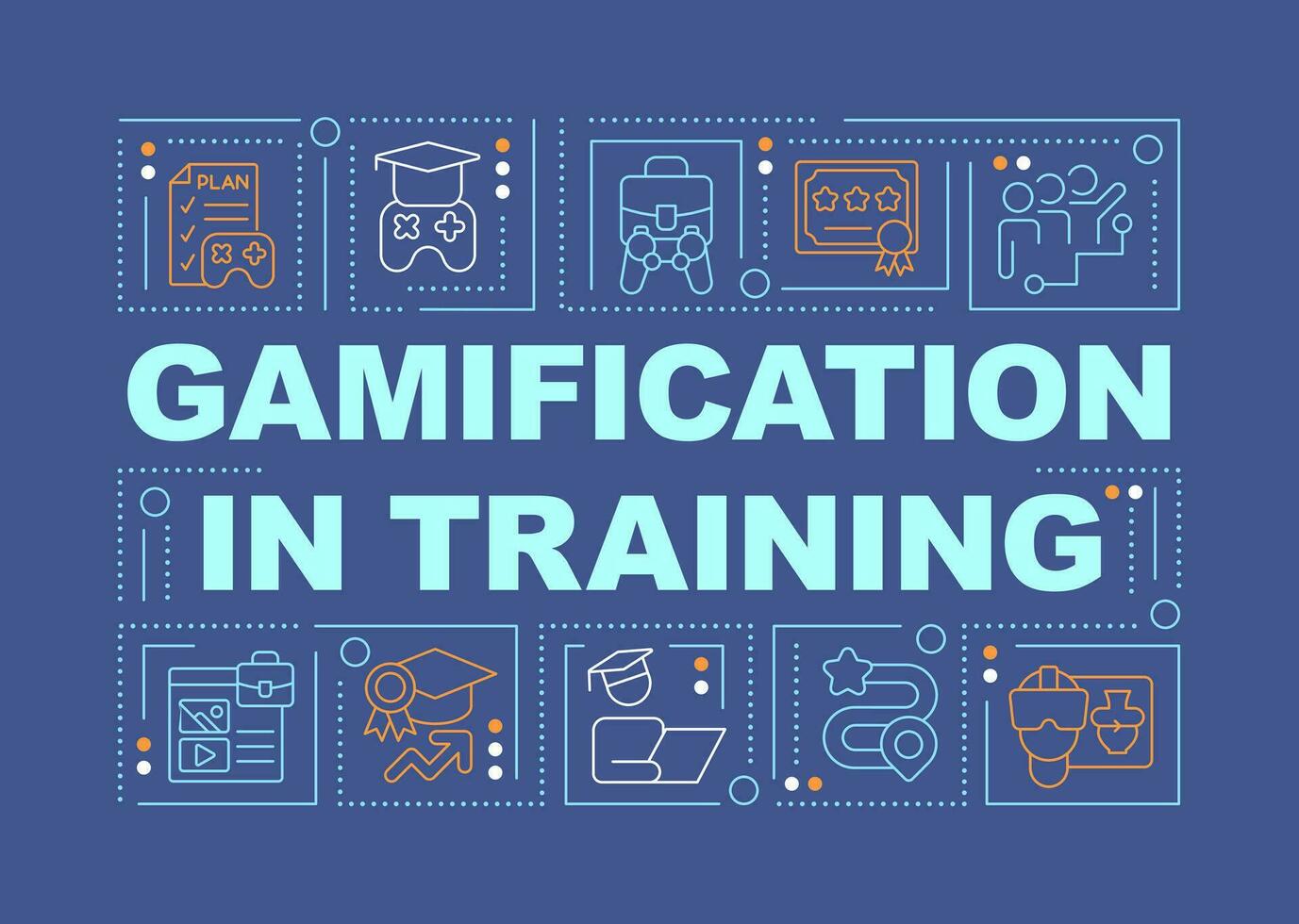 PLAN

GAMIFICATION IN TRAINING