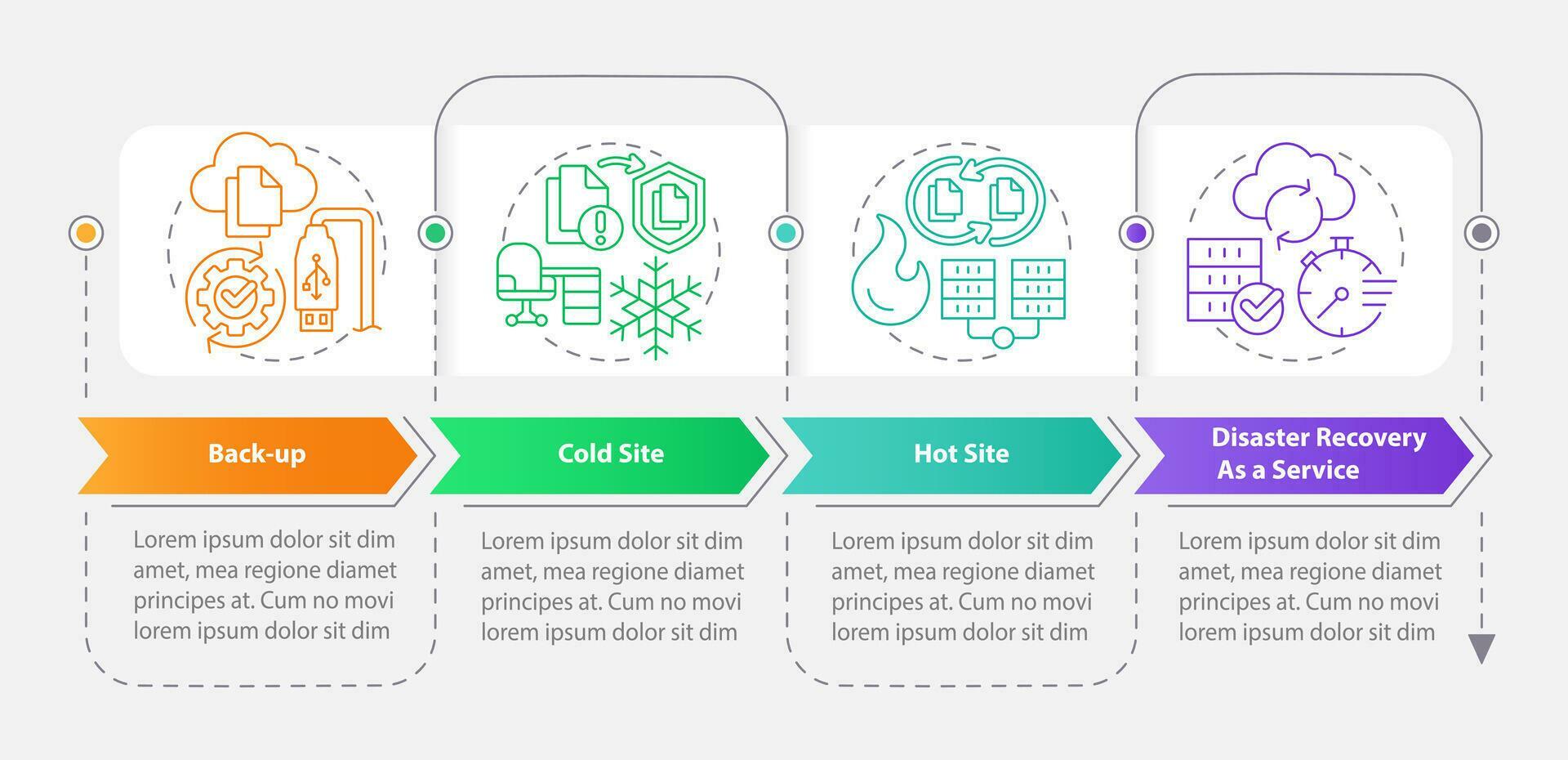 Back-up

Lorem ipsum dolor sit dim amet, mea regione diamet principes at. Cum no movi lorem ipsum dolor sit dim

Cold Site

Lorem ipsum dolor sit dim amet, mea regione diamet principes at. Cum no movi lorem ipsum dolor sit dim

Hot Site

Lorem ipsum dolor sit dim amet, mea regione diamet principes at. Cum no movi lorem ipsum dolor sit dim

Disaster Recovery As a Service

Lorem ipsum dolor sit dim amet, mea regione diamet principes at. Cum no movi lorem ipsum dolor sit dim