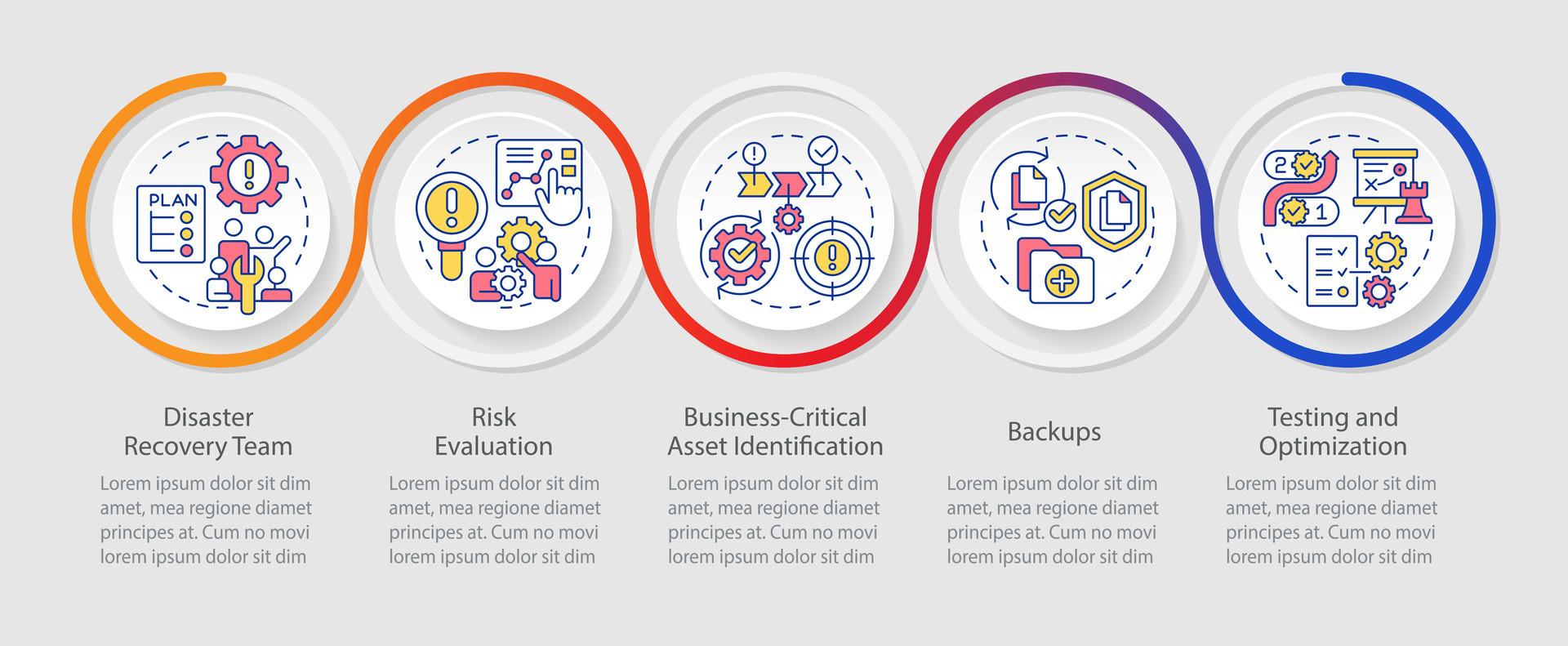 PLAN

2

1

Disaster Recovery Team

Lorem ipsum dolor sit dim amet, mea regione diamet principes at. Cum no movi lorem ipsum dolor sit dim

Risk Evaluation

Lorem ipsum dolor sit dim amet, mea regione diamet principes at. Cum no movi lorem ipsum dolor sit dim

Business-Critical Asset Identification

Lorem ipsum dolor sit dim amet, mea regione diamet principes at. Cum no movi lorem ipsum dolor sit dim

Backups

Lorem ipsum dolor sit dim amet, mea regione diamet principes at. Cum no movi lorem ipsum dolor sit dim

Testing and Optimization

Lorem ipsum dolor sit dim amet, mea regione diamet principes at. Cum no movi lorem ipsum dolor sit dim