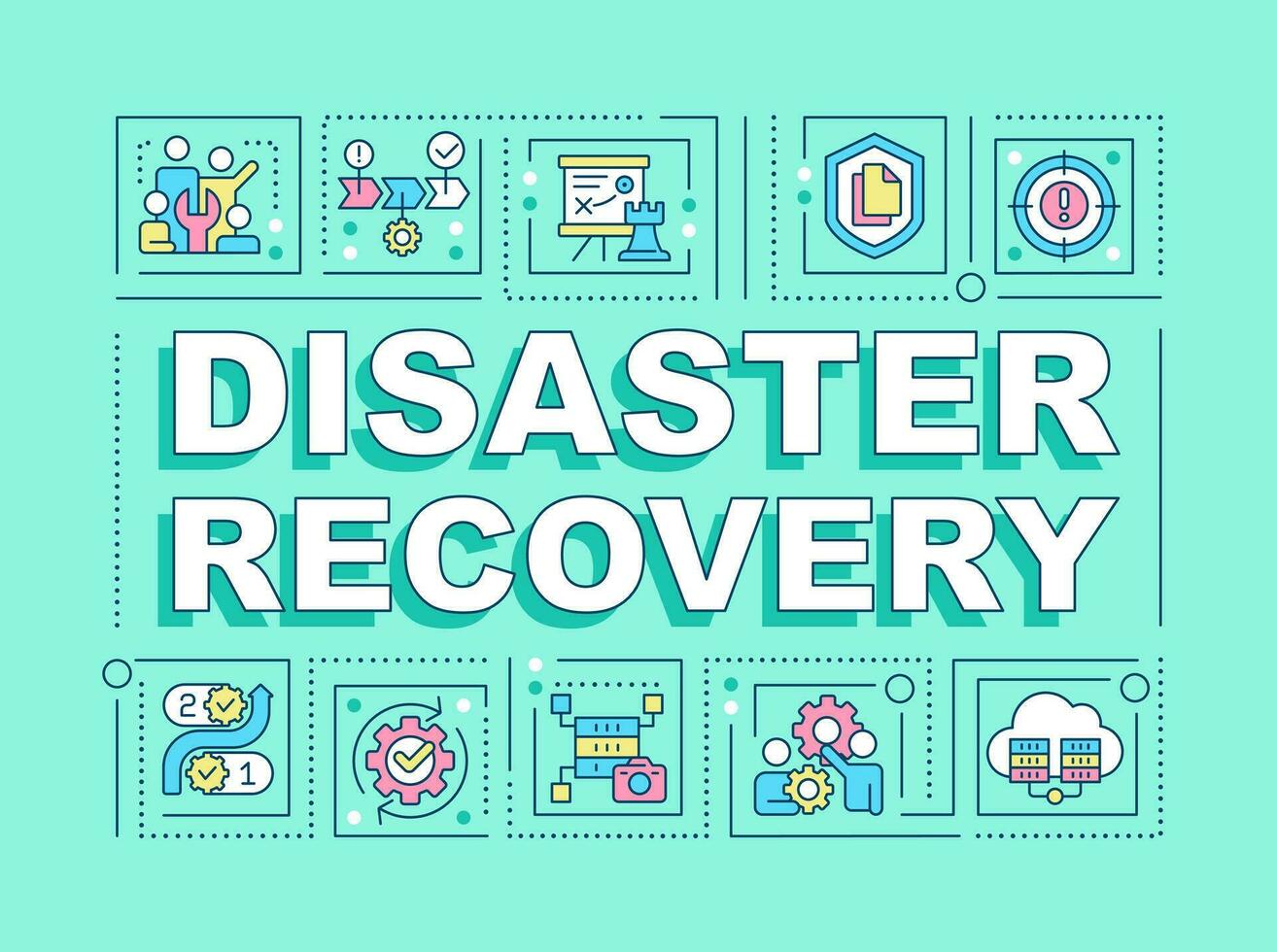 DISASTER RECOVERY

2

1