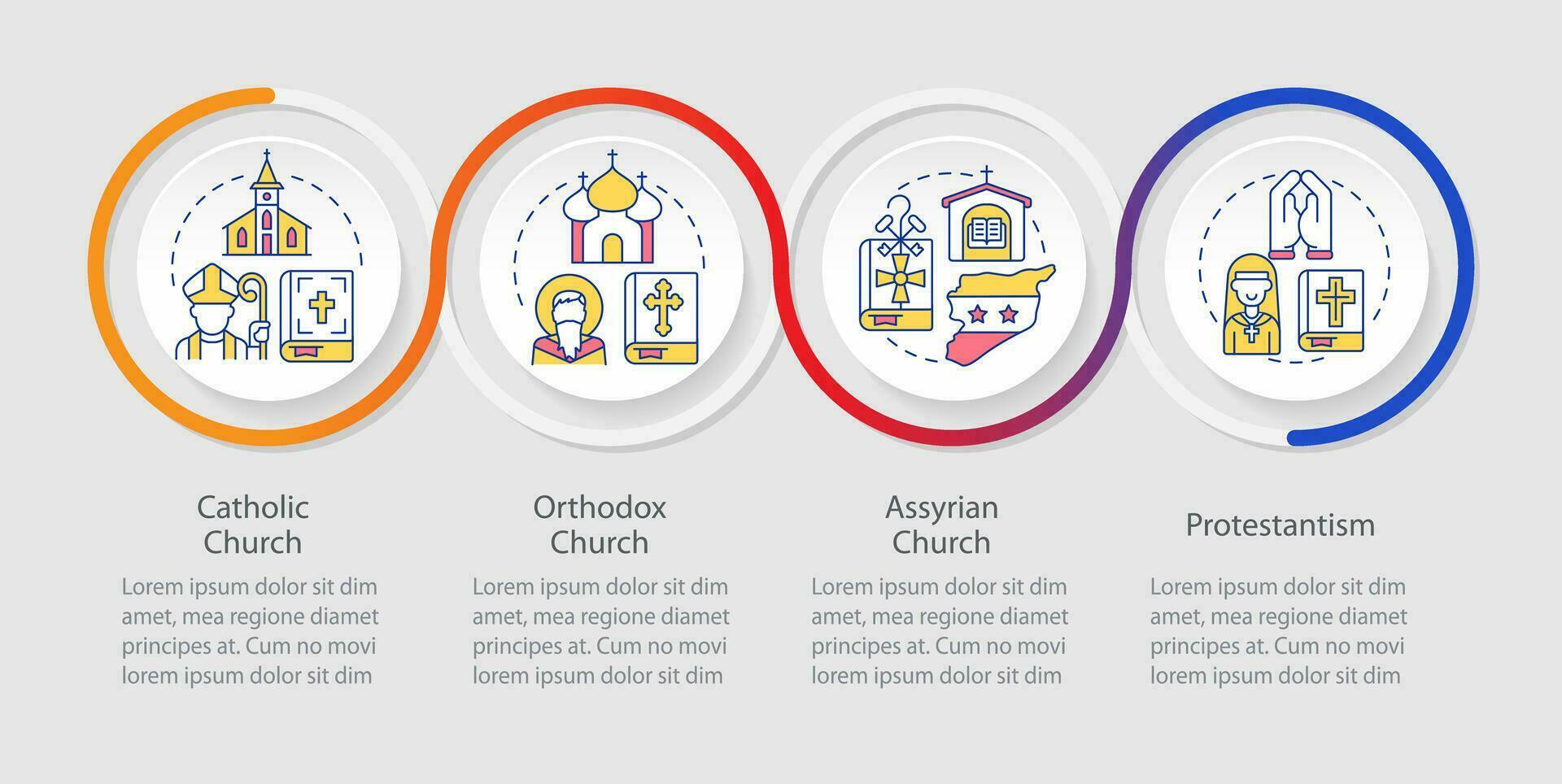 Catholic Church

Lorem ipsum dolor sit dim amet, mea regione diamet principes at. Cum no movi lorem ipsum dolor sit dim

Orthodox Church

Lorem ipsum dolor sit dim amet, mea regione diamet principes at. Cum no movi lorem ipsum dolor sit dim

Assyrian Church

Lorem ipsum dolor sit dim amet, mea regione diamet principes at. Cum no movi lorem ipsum dolor sit dim

Protestantism

Lorem ipsum dolor sit dim amet, mea regione diamet principes at. Cum no movi lorem ipsum dolor sit dim