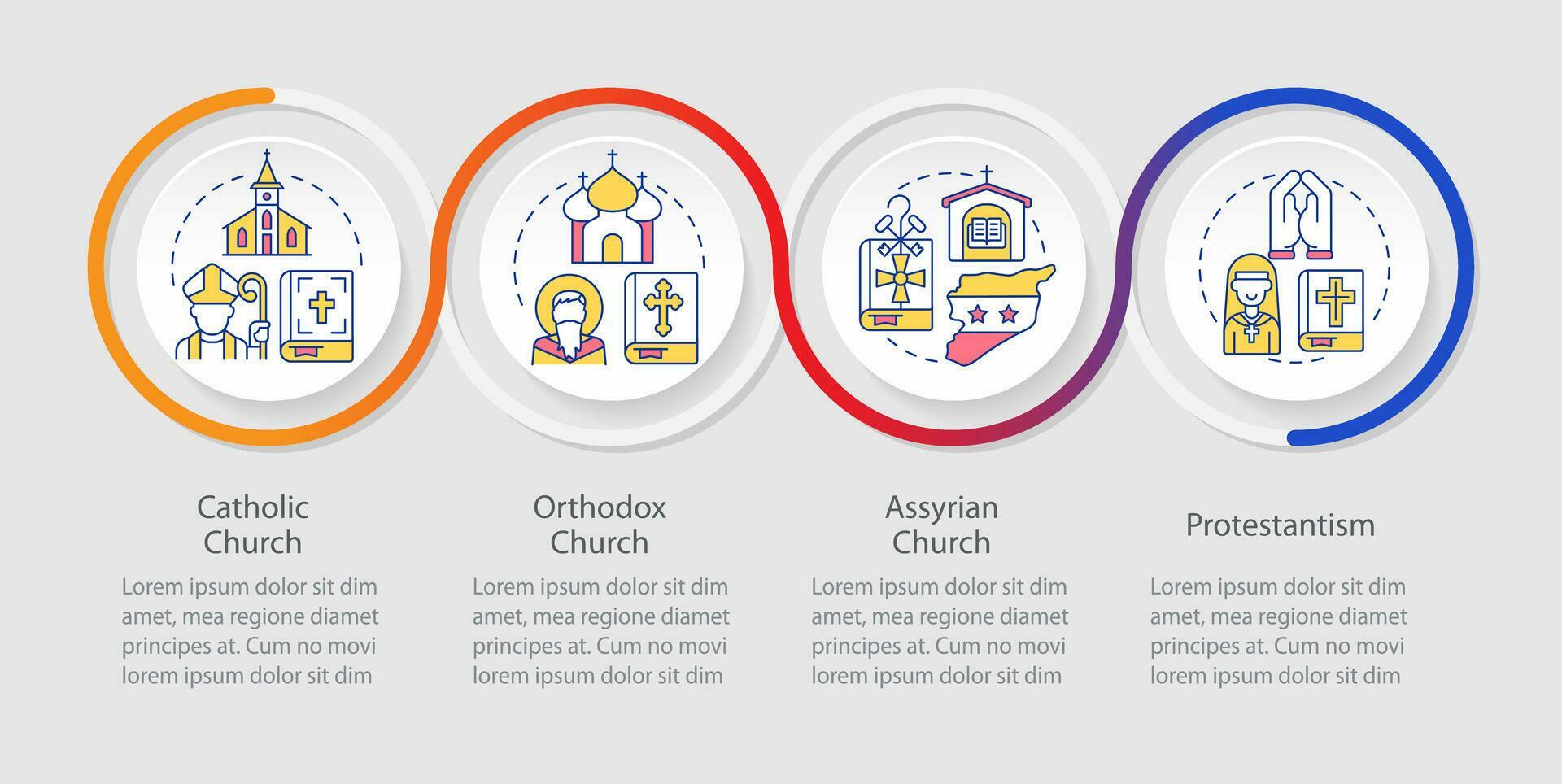 Catholic Church

Lorem ipsum dolor sit dim amet, mea regione diamet principes at. Cum no movi lorem ipsum dolor sit dim

Orthodox Church

Lorem ipsum dolor sit dim amet, mea regione diamet principes at. Cum no movi lorem ipsum dolor sit dim

Assyrian Church

Lorem ipsum dolor sit dim amet, mea regione diamet principes at. Cum no movi lorem ipsum dolor sit dim

Protestantism

Lorem ipsum dolor sit dim amet, mea regione diamet principes at. Cum no movi lorem ipsum dolor sit dim