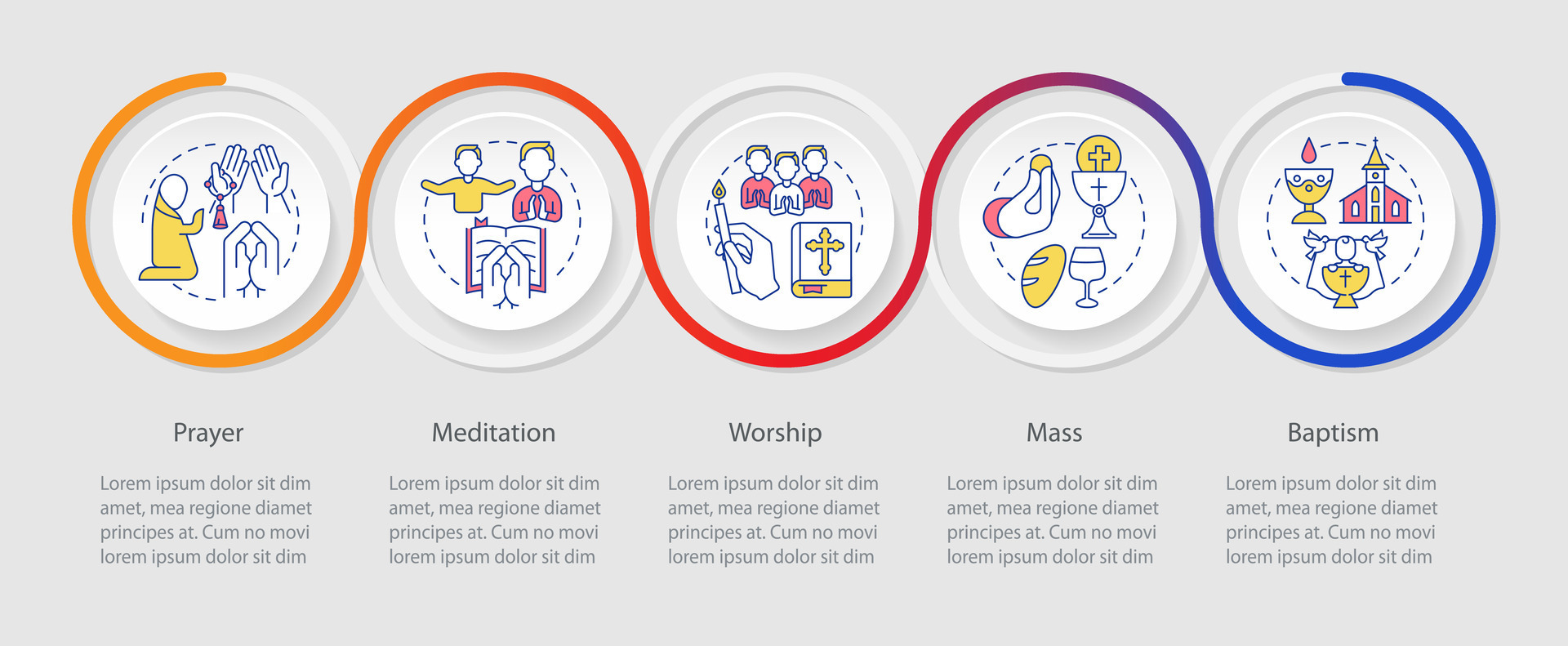 Prayer

Lorem ipsum dolor sit dim amet, mea regione diamet principes at. Cum no movi lorem ipsum dolor sit dim

Meditation

Lorem ipsum dolor sit dim amet, mea regione diamet principes at. Cum no movi lorem ipsum dolor sit dim

Worship

Lorem ipsum dolor sit dim amet, mea regione diamet principes at. Cum no movi lorem ipsum dolor sit dim

Mass

Lorem ipsum dolor sit dim amet, mea regione diamet principes at. Cum no movi lorem ipsum dolor sit dim

Baptism

Lorem ipsum dolor sit dim amet, mea regione diamet principes at. Cum no movi lorem ipsum dolor sit dim