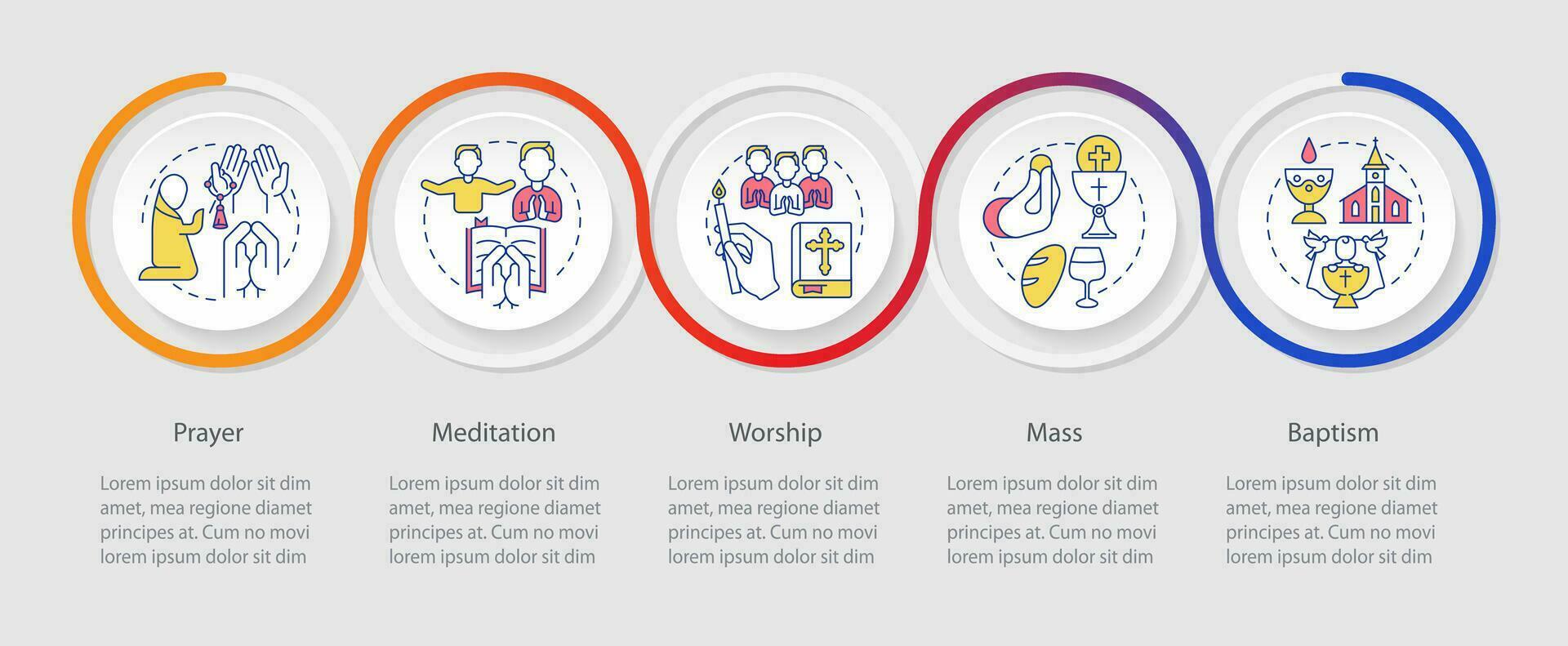 Prayer

Lorem ipsum dolor sit dim amet, mea regione diamet principes at. Cum no movi lorem ipsum dolor sit dim

Meditation

Lorem ipsum dolor sit dim amet, mea regione diamet principes at. Cum no movi lorem ipsum dolor sit dim

Worship

Lorem ipsum dolor sit dim amet, mea regione diamet principes at. Cum no movi lorem ipsum dolor sit dim

Mass

Lorem ipsum dolor sit dim amet, mea regione diamet principes at. Cum no movi lorem ipsum dolor sit dim

Baptism

Lorem ipsum dolor sit dim amet, mea regione diamet principes at. Cum no movi lorem ipsum dolor sit dim