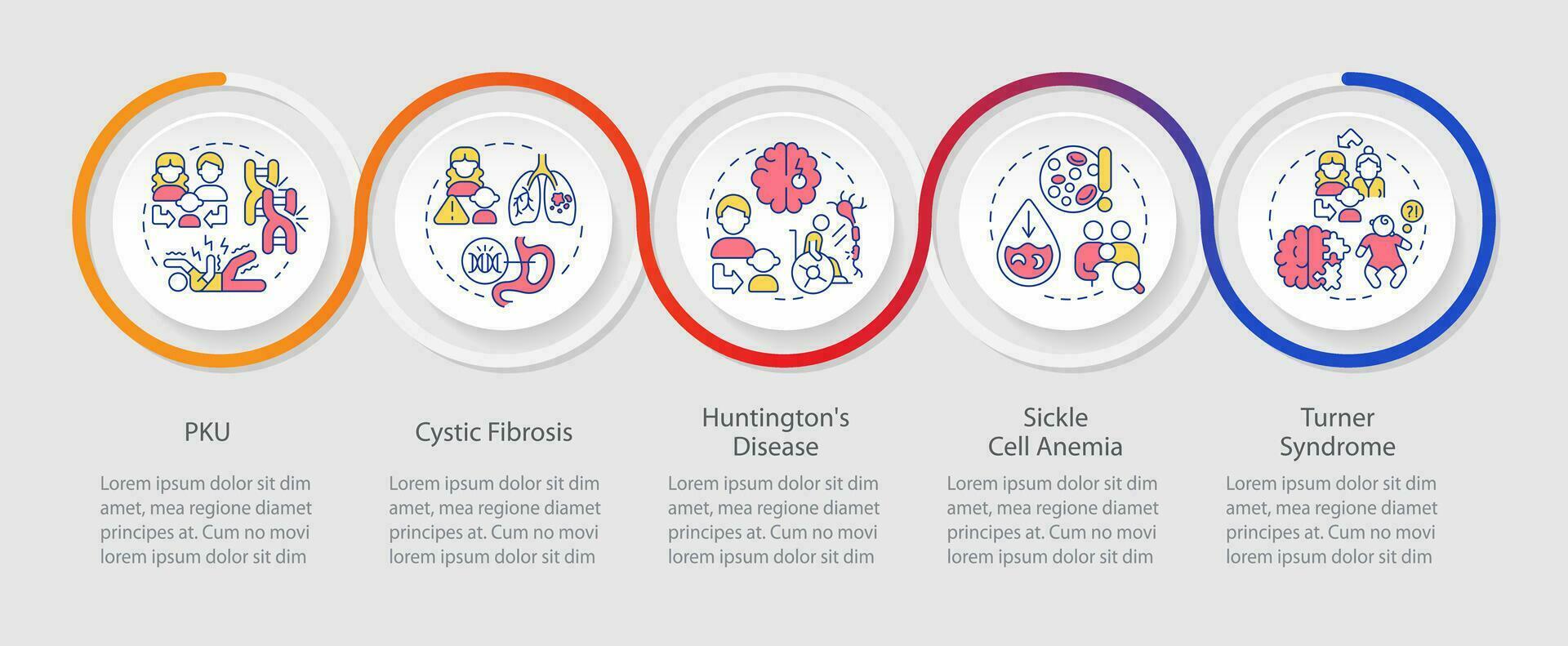 PKU

Lorem ipsum dolor sit dim amet, mea regione diamet principes at. Cum no movi lorem ipsum dolor sit dim

Cystic Fibrosis

Lorem ipsum dolor sit dim amet, mea regione diamet principes at. Cum no movi lorem ipsum dolor sit dim

Huntington's Disease

Lorem ipsum dolor sit dim amet, mea regione diamet principes at. Cum no movi lorem ipsum dolor sit dim

Sickle Cell Anemia

Lorem ipsum dolor sit dim amet, mea regione diamet principes at. Cum no movi lorem ipsum dolor sit dim

Turner Syndrome

Lorem ipsum dolor sit dim amet, mea regione diamet principes at. Cum no movi lorem ipsum dolor sit dim