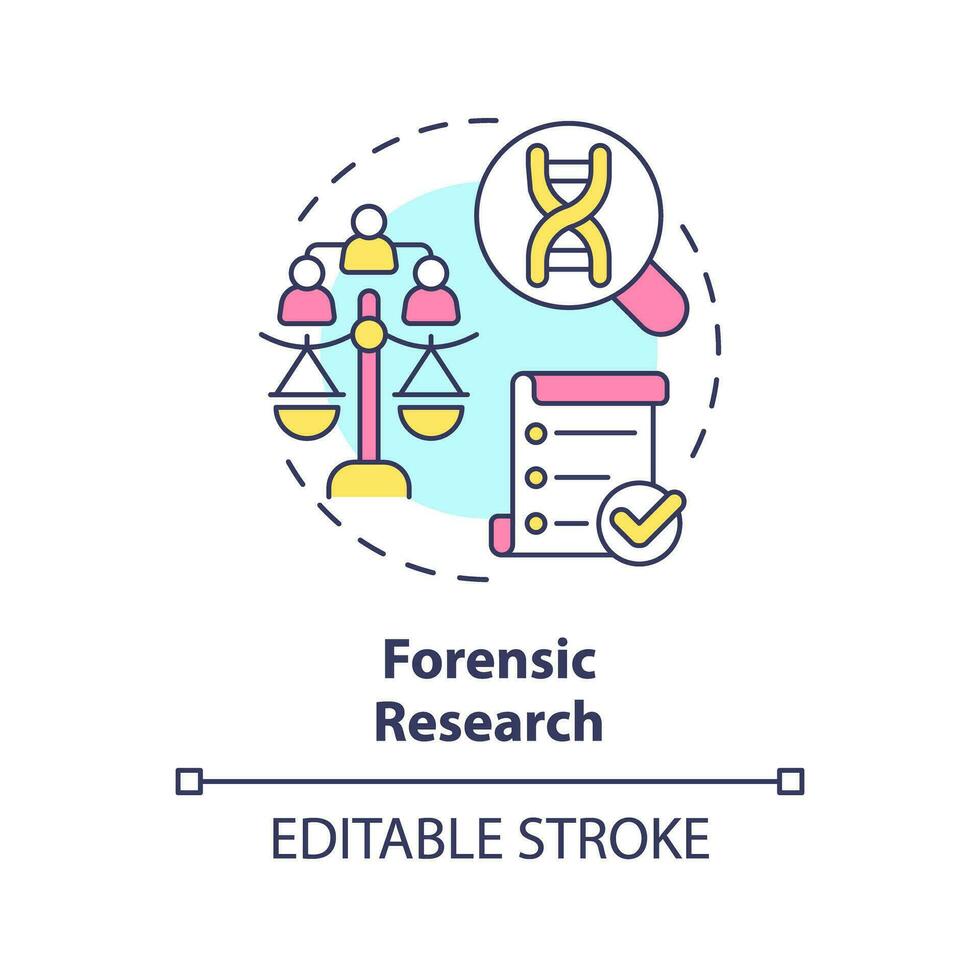 Forensic Research

EDITABLE STROKE