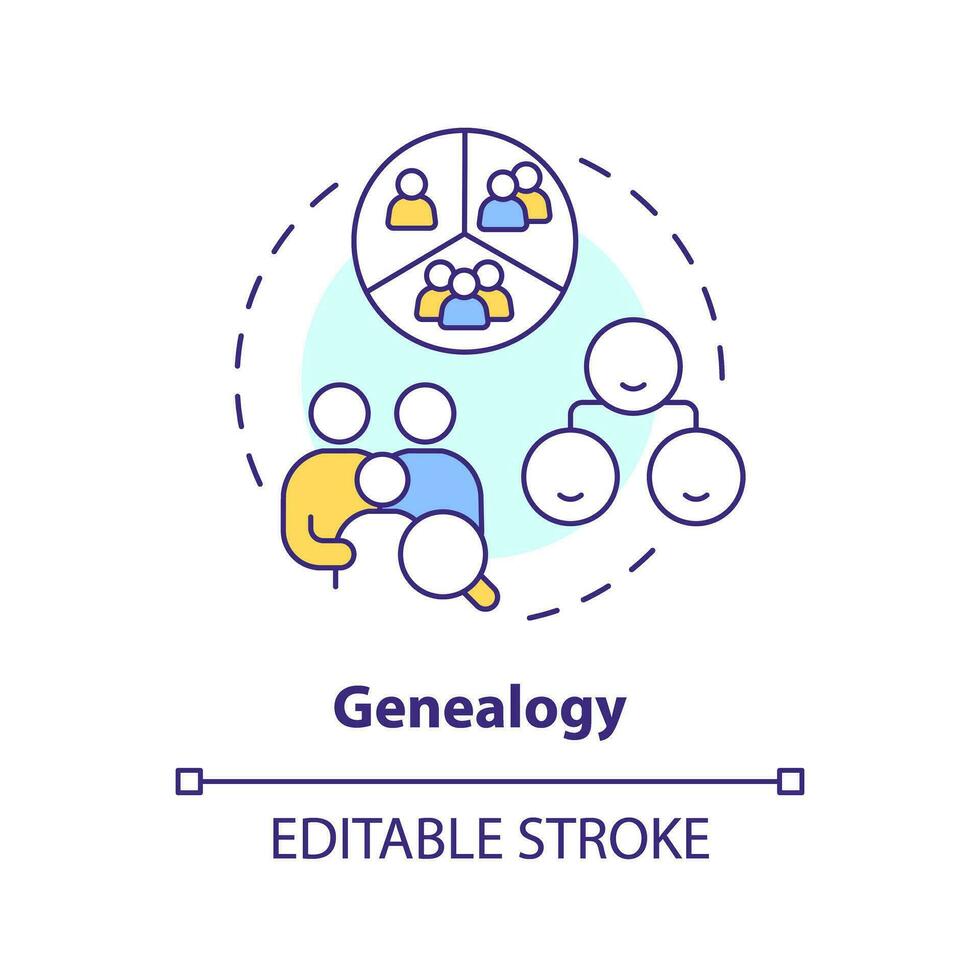 Genealogy

EDITABLE STROKE