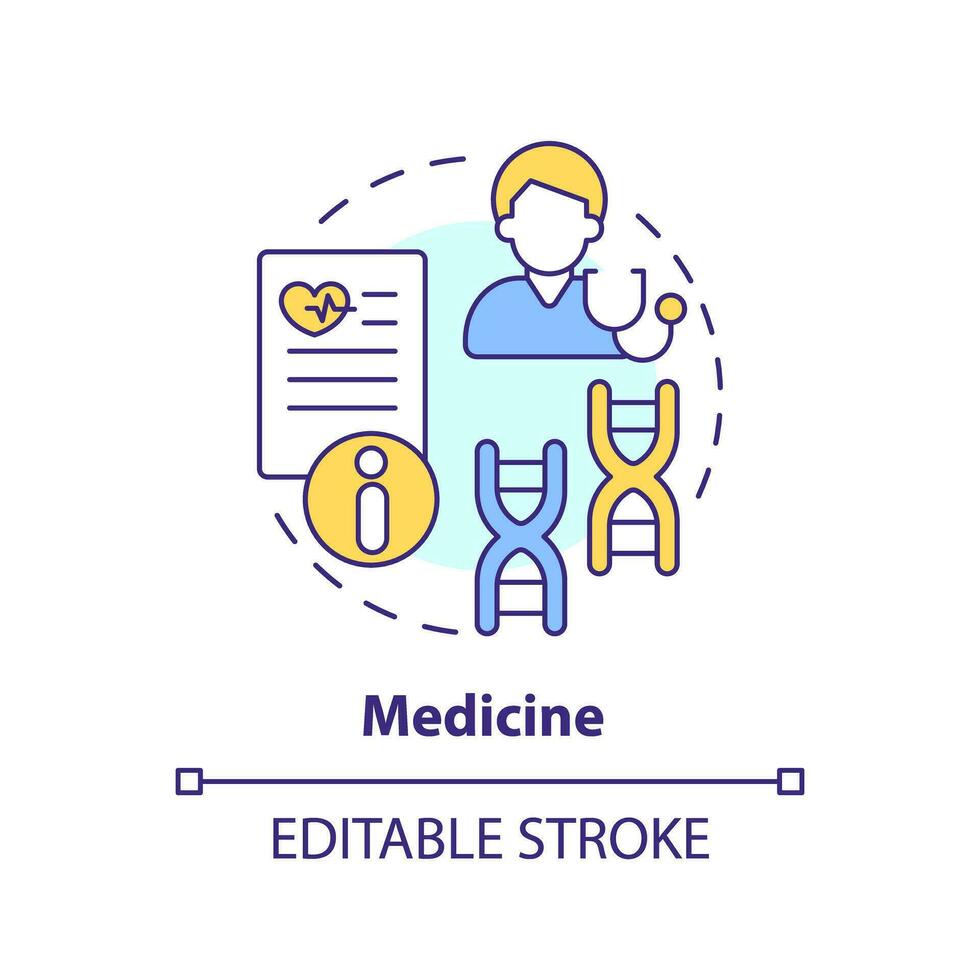 Medicine

EDITABLE STROKE