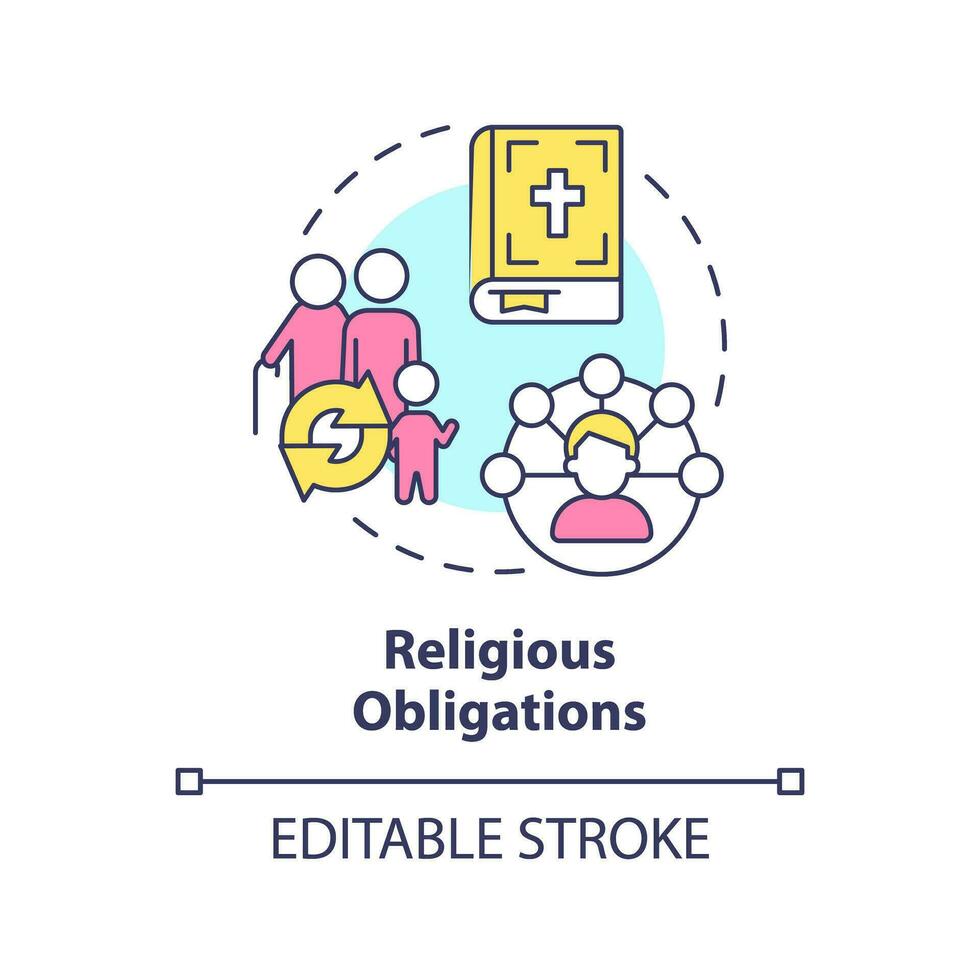 Religious Obligations

EDITABLE STROKE