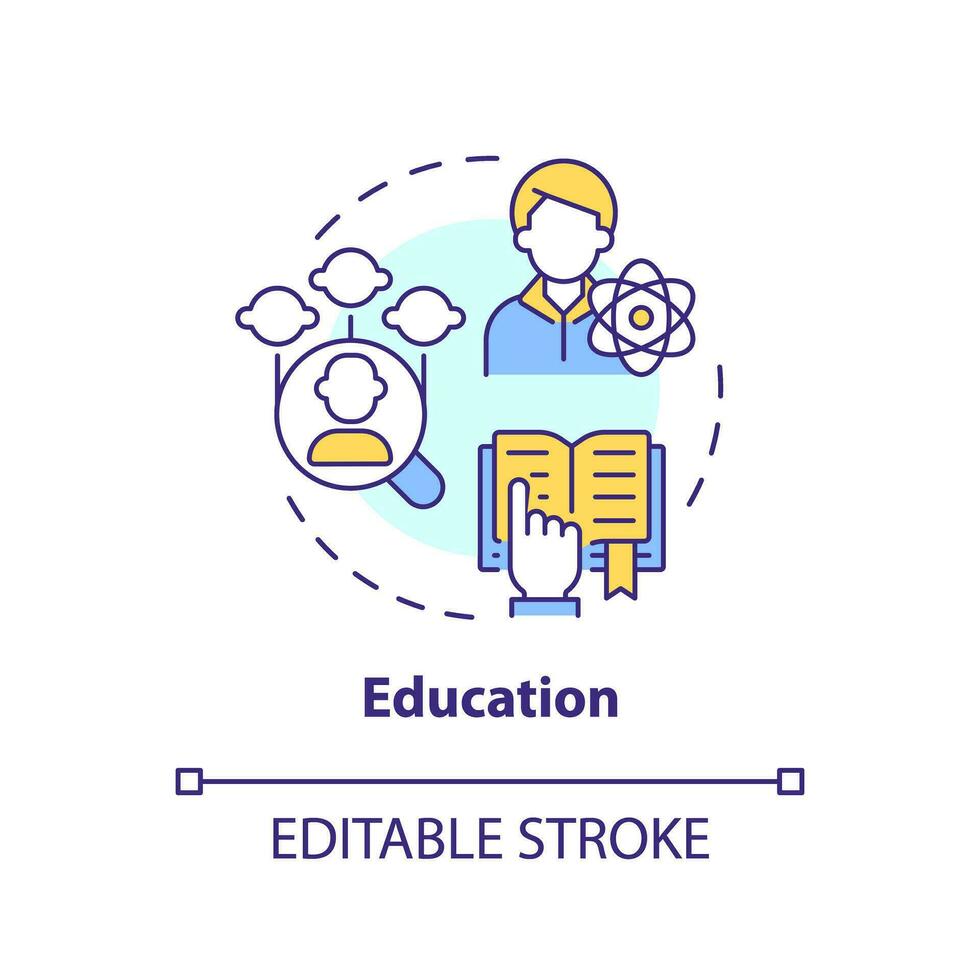 Education

EDITABLE STROKE