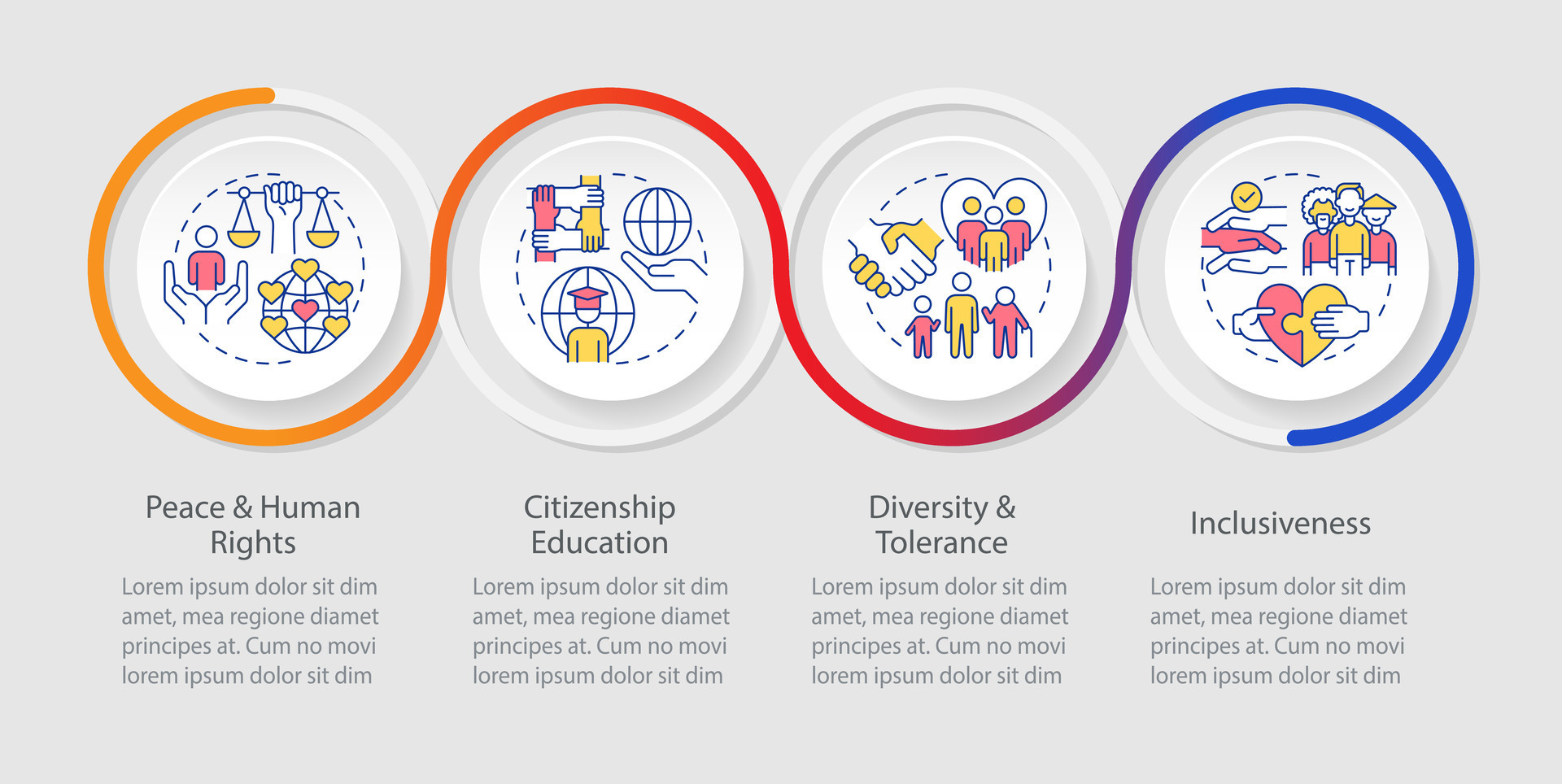 Peace & Human Rights

Lorem ipsum dolor sit dim amet, mea regione diamet principes at. Cum no movi lorem ipsum dolor sit dim

Citizenship Education

Lorem ipsum dolor sit dim amet, mea regione diamet principes at. Cum no movi lorem ipsum dolor sit dim

Diversity & Tolerance

Lorem ipsum dolor sit dim amet, mea regione diamet principes at. Cum no movi lorem ipsum dolor sit dim

Inclusiveness

Lorem ipsum dolor sit dim amet, mea regione diamet principes at. Cum no movi lorem ipsum dolor sit dim