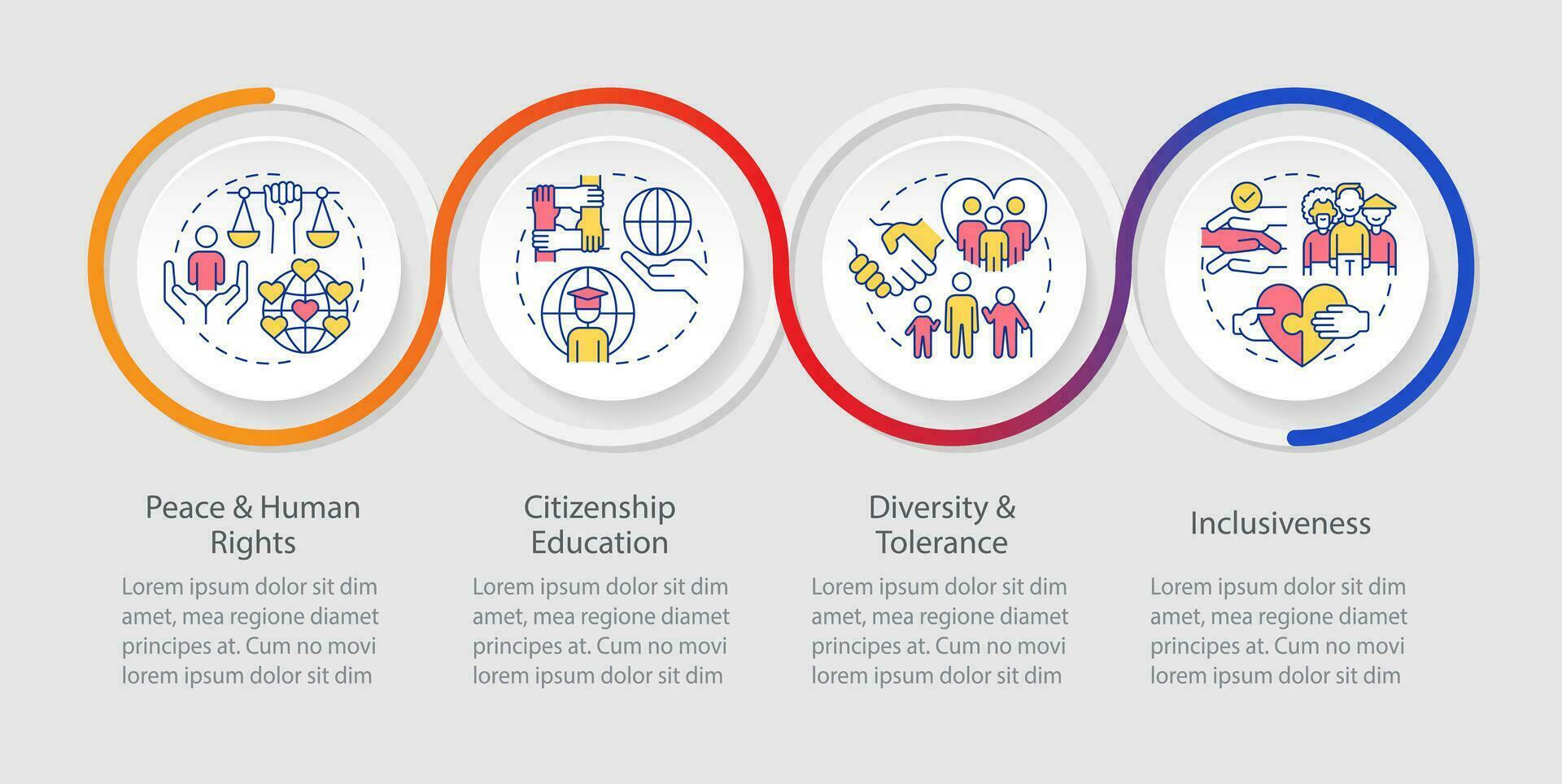 Peace & Human Rights

Lorem ipsum dolor sit dim amet, mea regione diamet principes at. Cum no movi lorem ipsum dolor sit dim

Citizenship Education

Lorem ipsum dolor sit dim amet, mea regione diamet principes at. Cum no movi lorem ipsum dolor sit dim

Diversity & Tolerance

Lorem ipsum dolor sit dim amet, mea regione diamet principes at. Cum no movi lorem ipsum dolor sit dim

Inclusiveness

Lorem ipsum dolor sit dim amet, mea regione diamet principes at. Cum no movi lorem ipsum dolor sit dim