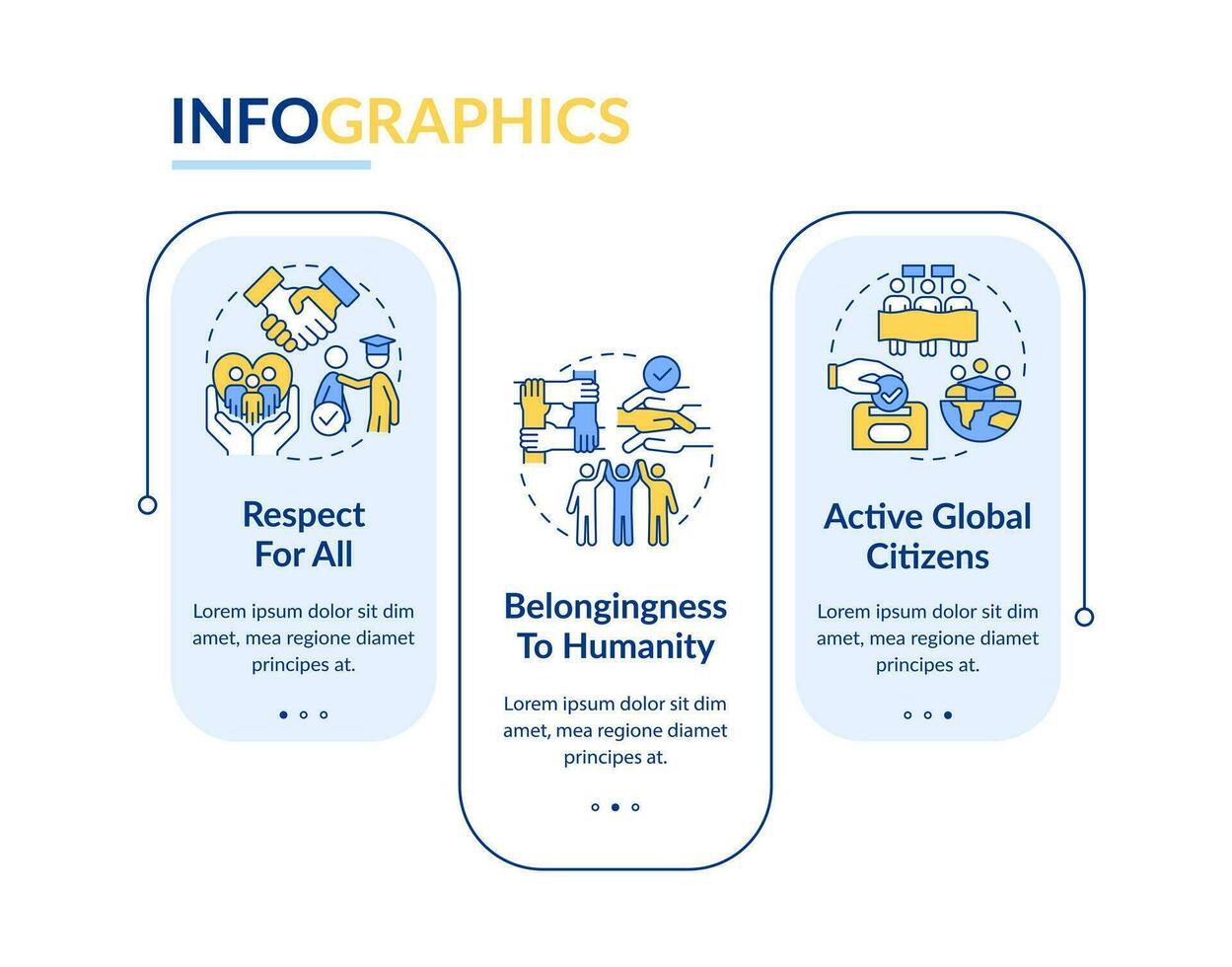 INFOGRAPHICS

Respect For All

Lorem ipsum dolor sit dim amet, mea regione diamet principes at.

Belongingness To Humanity

Lorem ipsum dolor sit dim amet, mea regione diamet principes at.

Active Global Citizens

Lorem ipsum dolor sit dim amet, mea regione diamet principes at.