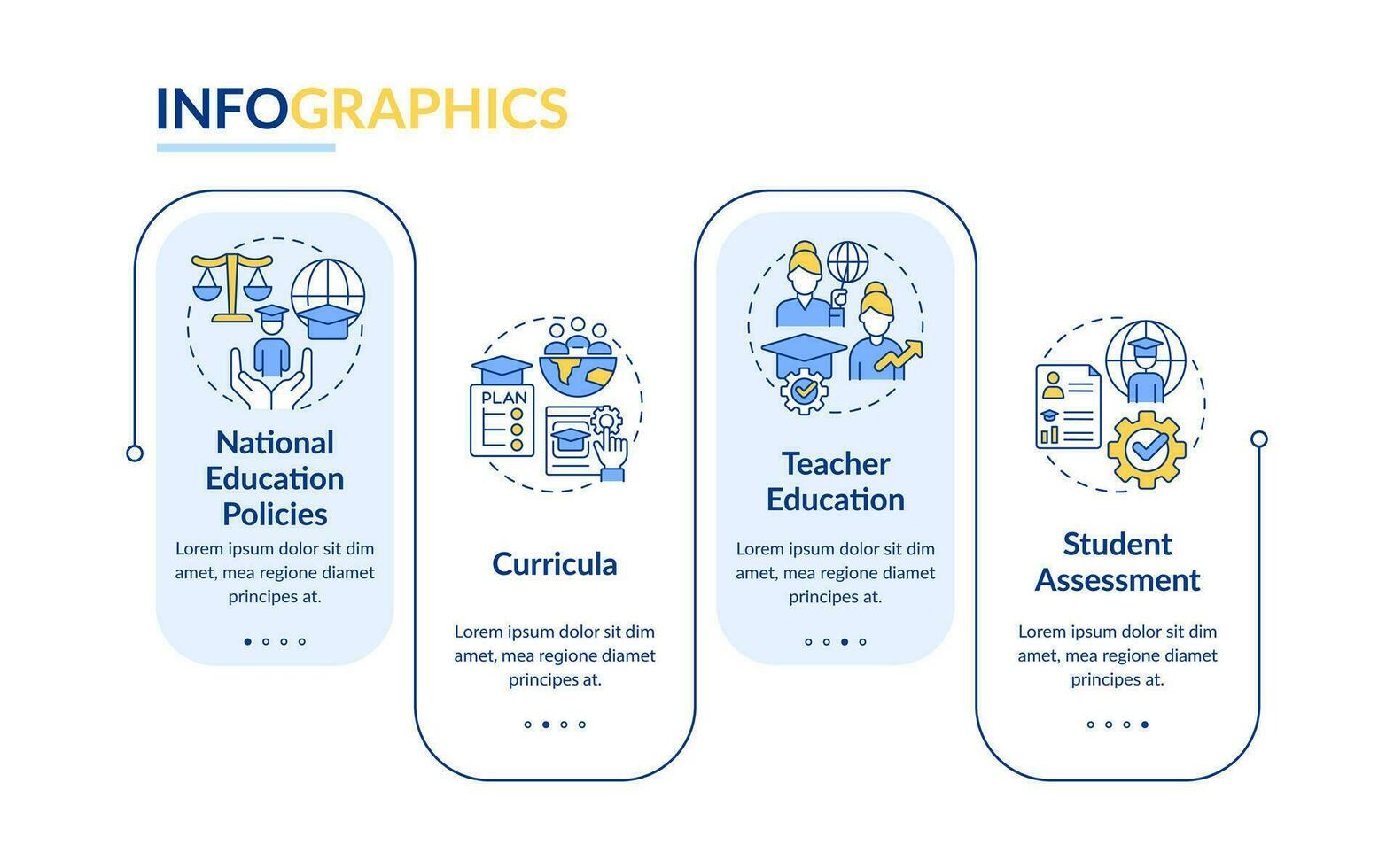 INFOGRAPHICS

National Education Policies

Lorem ipsum dolor sit dim amet, mea regione diamet principes at.

PLAN

Curricula

Lorem ipsum dolor sit dim amet, mea regione diamet principes at.

Teacher Education

Lorem ipsum dolor sit dim amet, mea regione diamet principes at.

Student Assessment

Lorem ipsum dolor sit dim amet, mea regione diamet principes at.