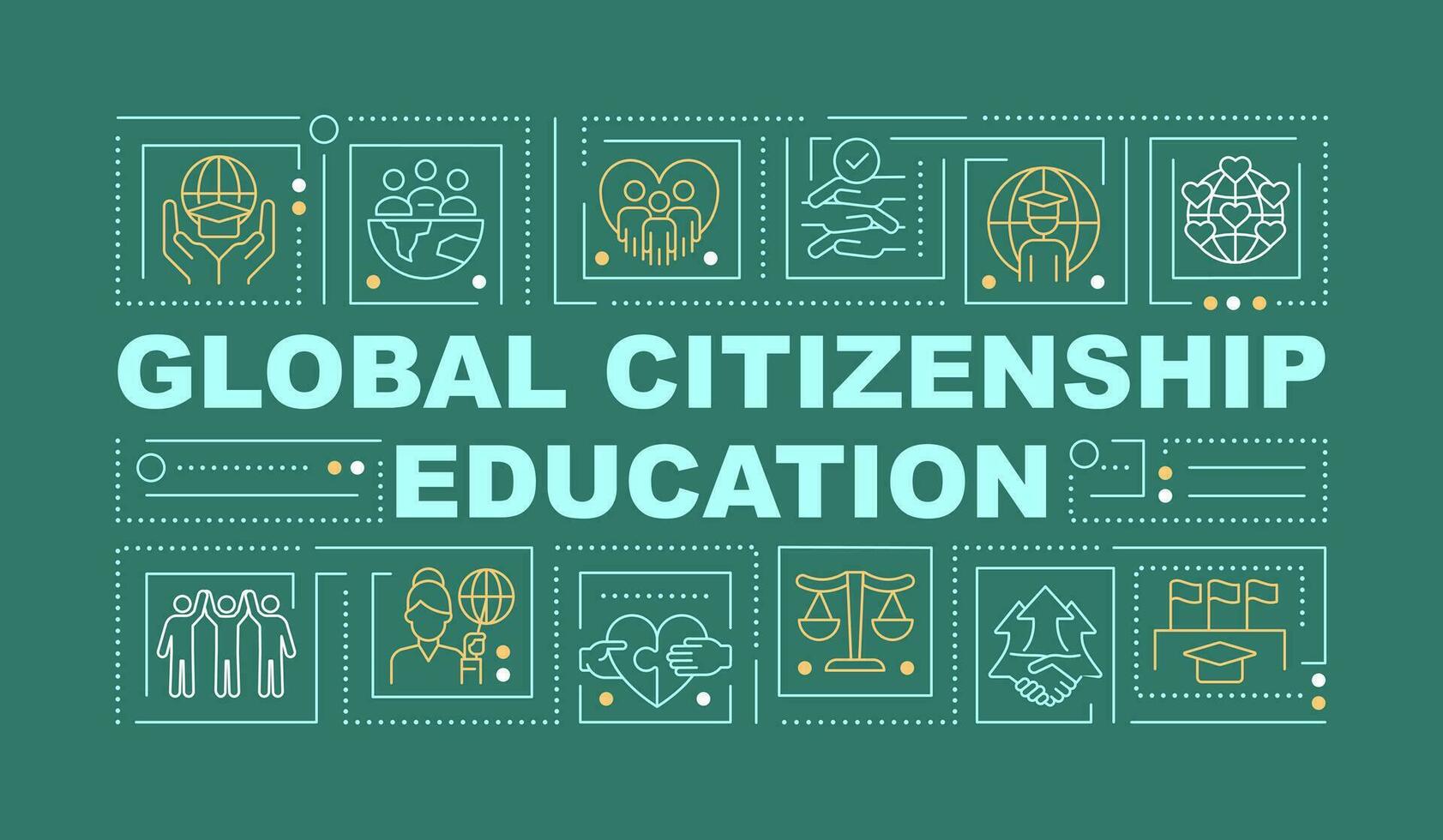 GLOBAL CITIZENSHIP EDUCATION