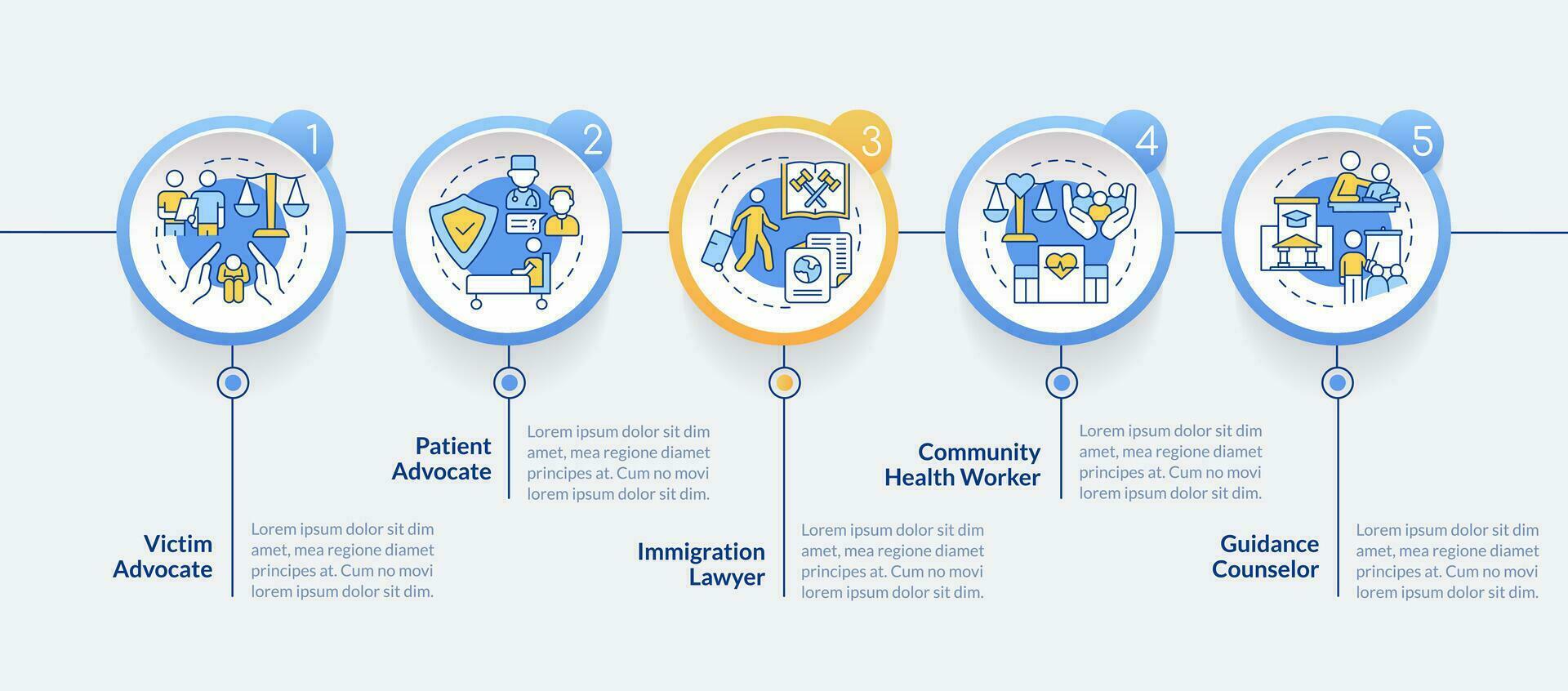 1

Victim Advocate

Lorem ipsum dolor sit dim amet, mea regione diamet principes at. Cum no movi lorem ipsum dolor sit dim.

2

Patient Advocate

Lorem ipsum dolor sit dim amet, mea regione diamet principes at. Cum no movi lorem ipsum dolor sit dim.

3

Immigration Lawyer

Lorem ipsum dolor sit dim amet, mea regione diamet principes at. Cum no movi lorem ipsum dolor sit dim.

4

Community Health Worker

Lorem ipsum dolor sit dim amet, mea regione diamet principes at. Cum no movi lorem ipsum dolor sit dim.

5

Guidance Counselor

Lorem ipsum dolor sit dim amet, mea regione diamet principes at. Cum no movi lorem ipsum dolor sit dim.