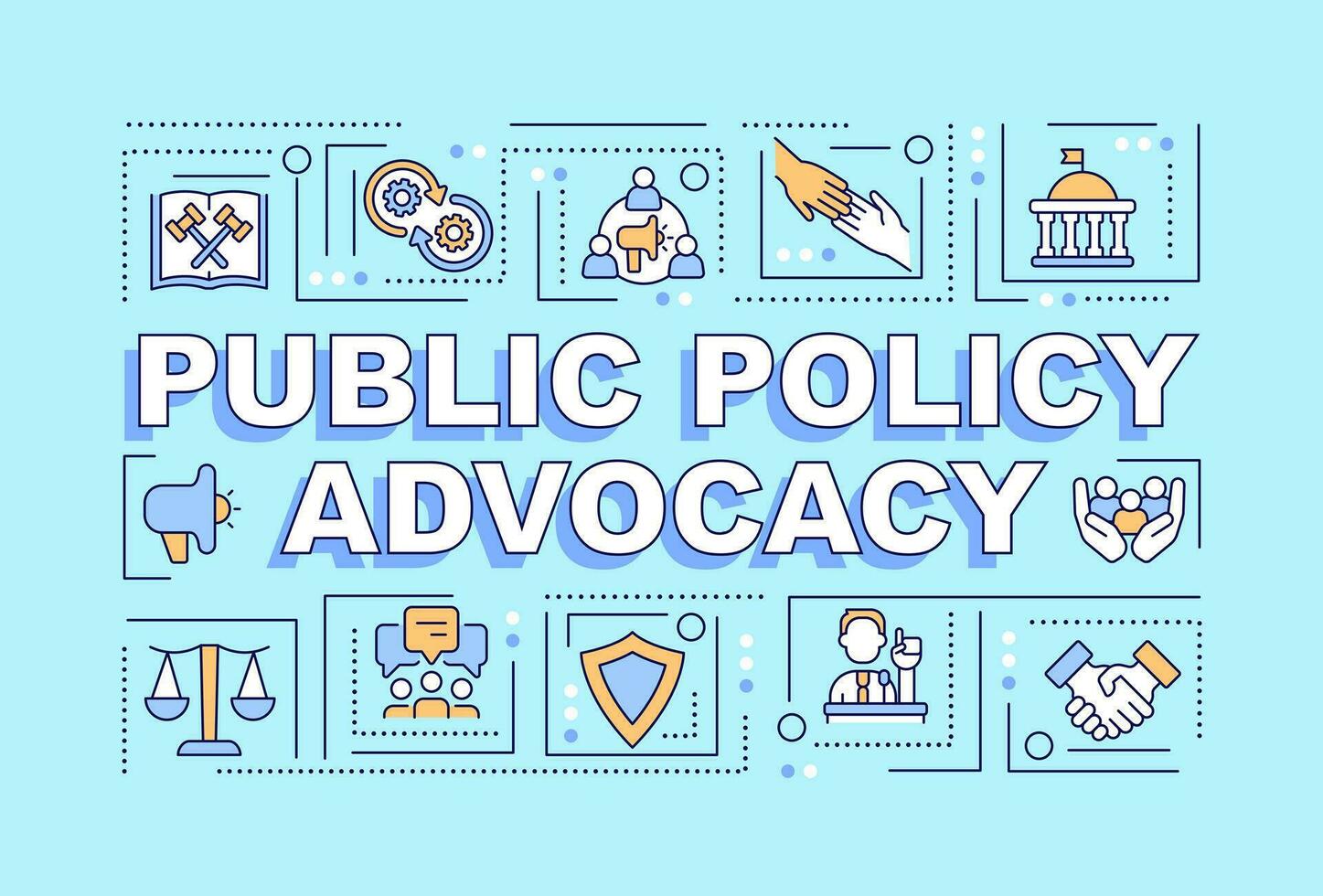 PUBLIC POLICY ADVOCACY